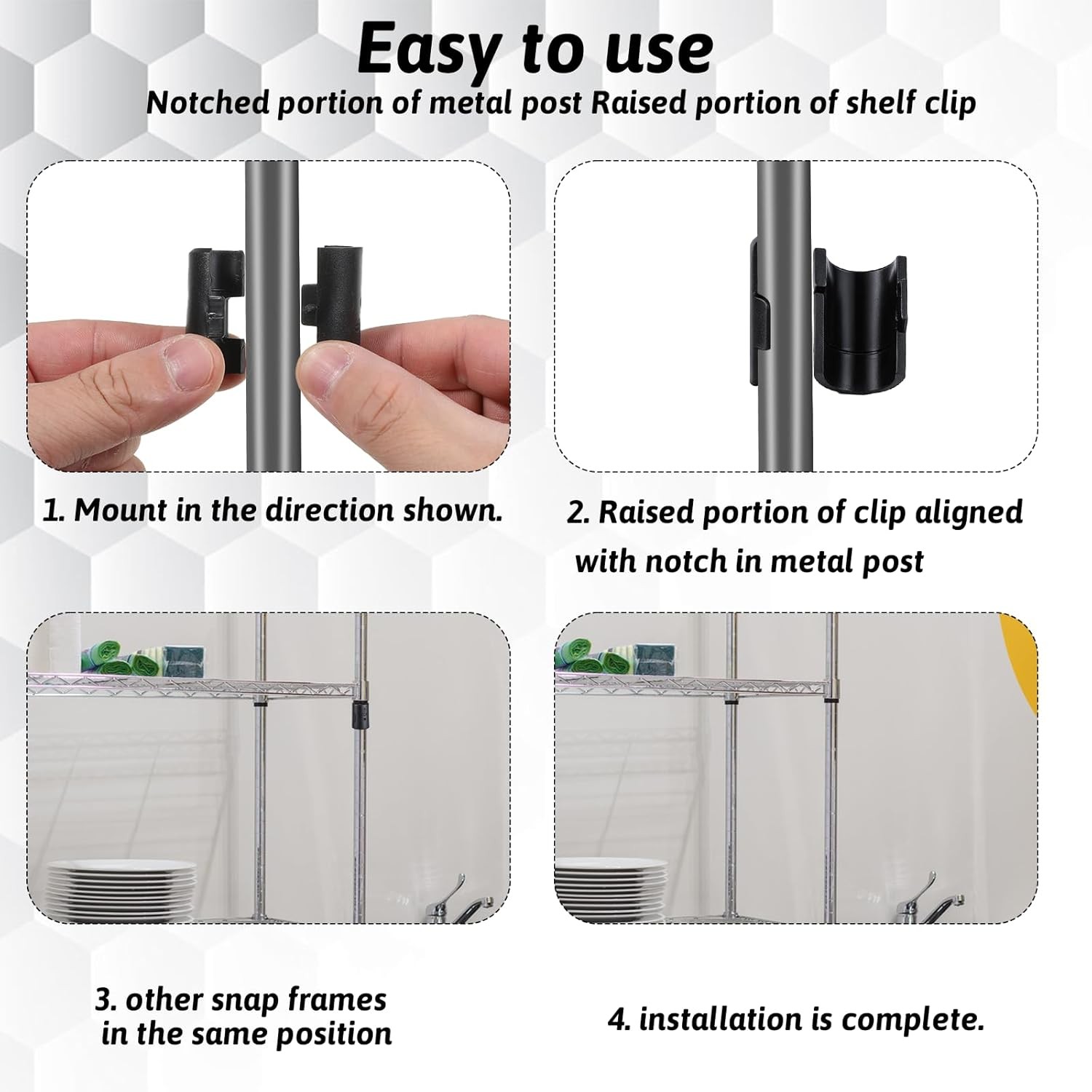 Easy to use

Notched portion of metal post Raised portion of shelf clip

1. Mount in the direction shown.

2. Raised portion of clip aligned with notch in metal post

3. other snap frames in the same position

4. installation is complete.