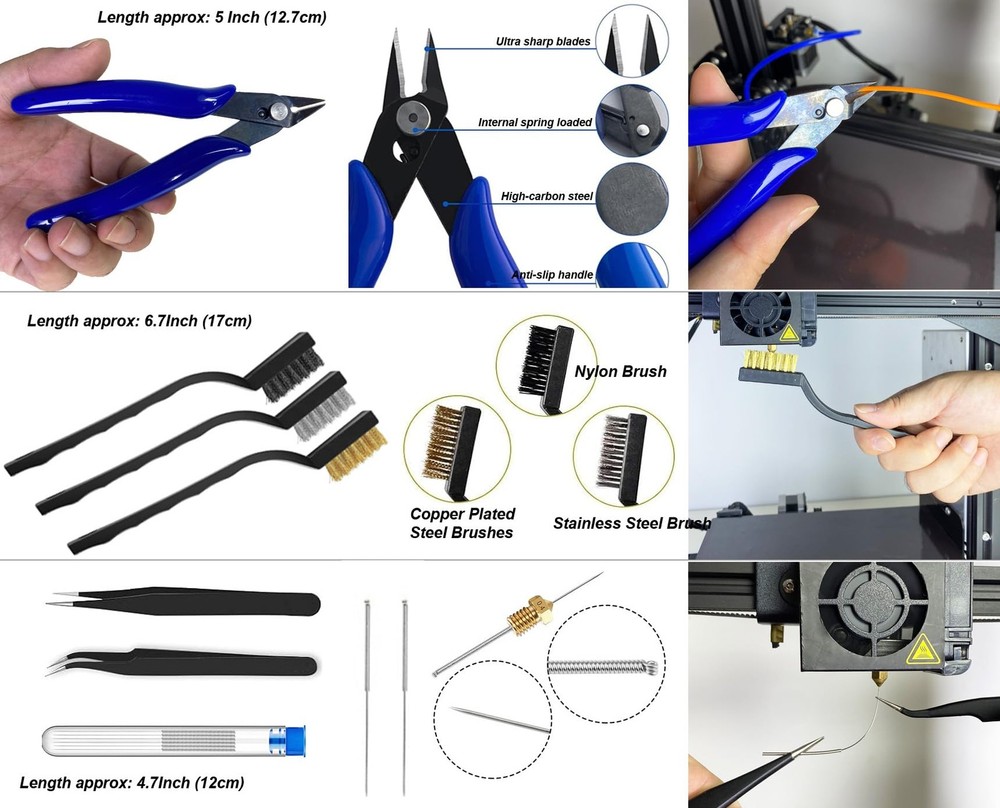 Length approx: 5 Inch (12.7cm)

Ultra sharp blades

Internal spring loaded

High-carbon steel

Anti-slip handle

Length approx: 6.7Inch (17cm)

Nylon Brush

Copper Plated Steel Brushes

Stainless Steel Brush

Length approx: 4.7Inch (12cm)