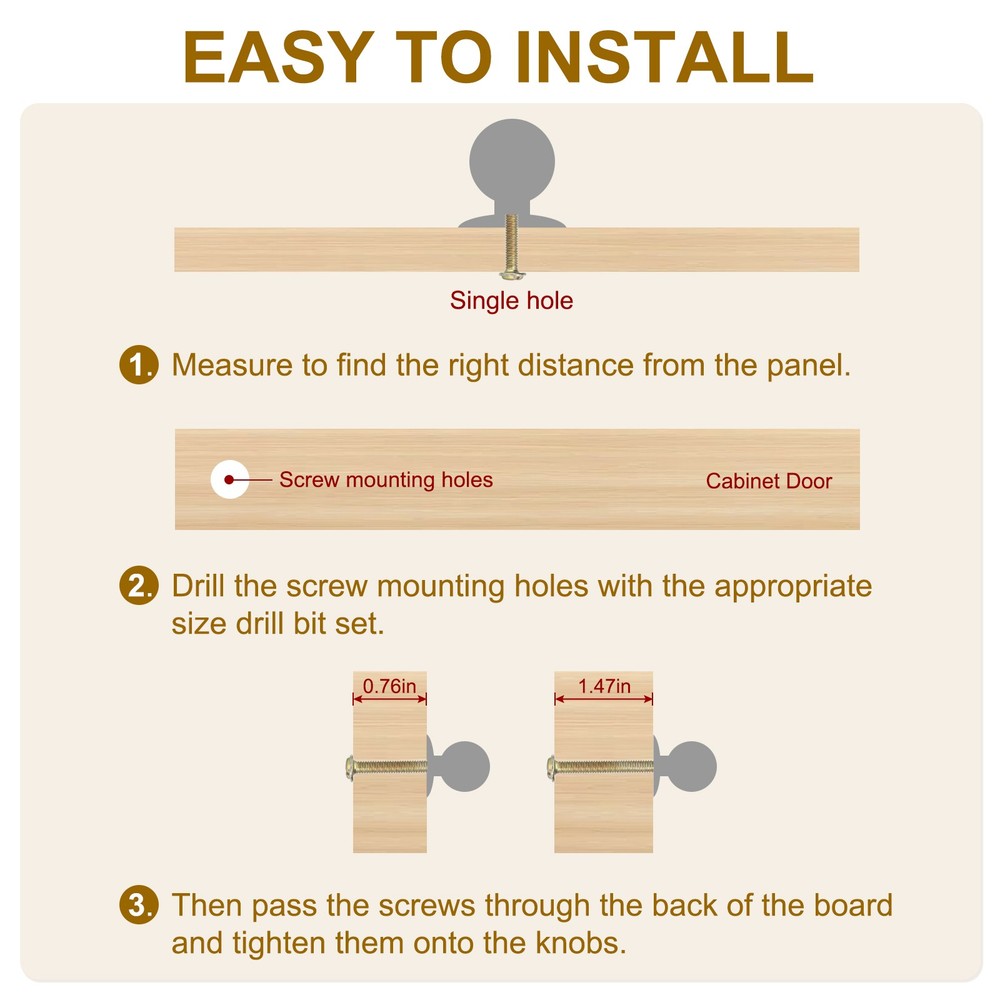 EASY TO INSTALL

Single hole

1. Measure to find the right distance from the panel.

Screw mounting holes

Cabinet Door

2. Drill the screw mounting holes with the appropriate size drill bit set.

0.76in

1.47in

3. Then pass the screws through the back of the board and tighten them onto the knobs.