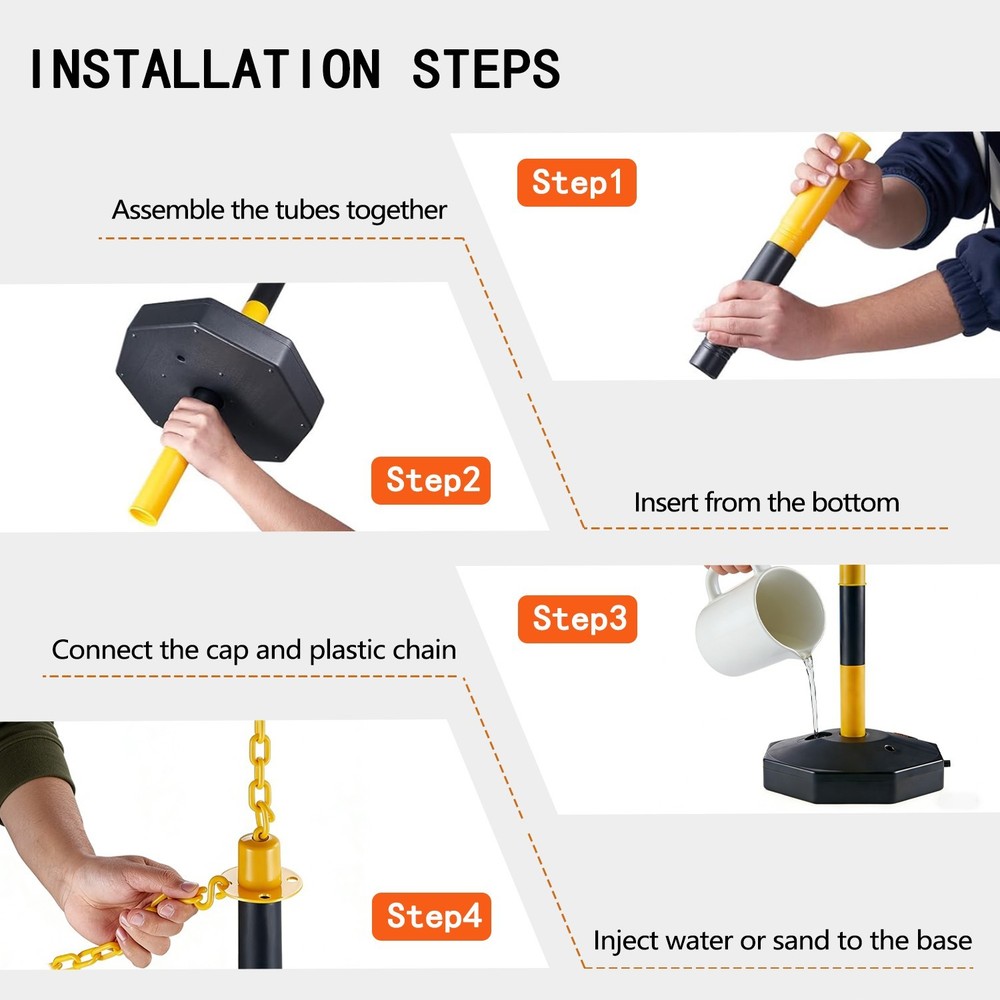 INSTALLATION STEPS

Step1

Assemble the tubes together

Step2

Insert from the bottom

Step3

Connect the cap and plastic chain

Step4

Inject water or sand to the base