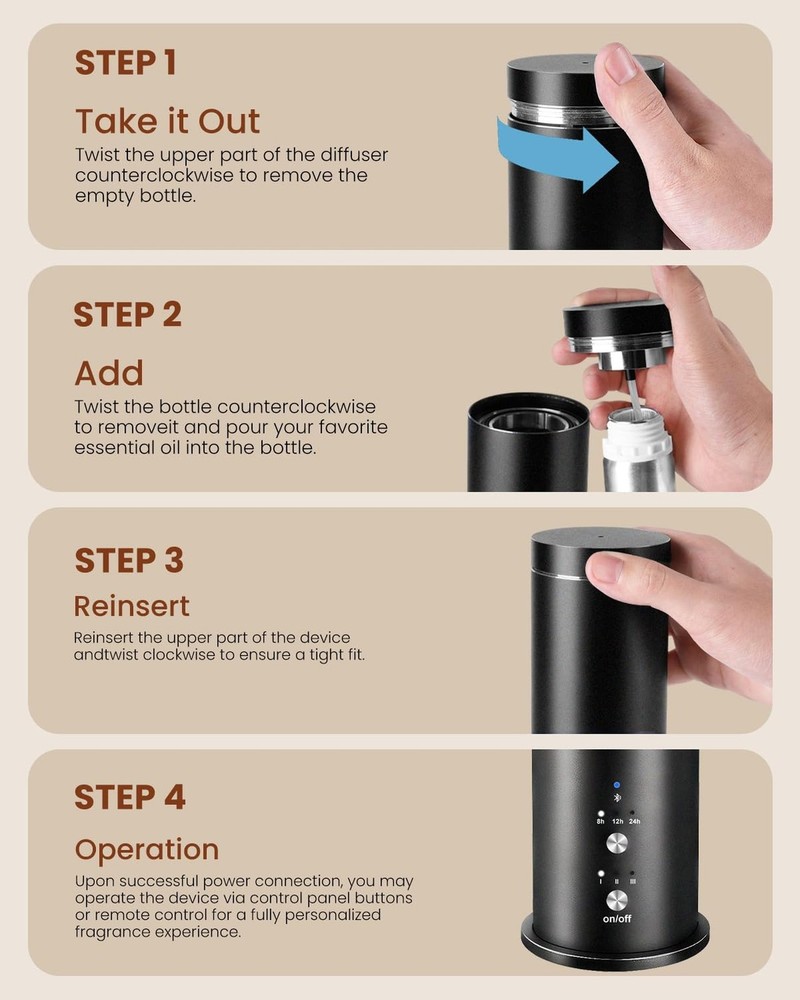 STEP 1

Take it Out

Twist the upper part of the diffuser counterclockwise to remove the empty bottle.

STEP 2

Add

Twist the bottle counterclockwise to removeit and pour your favorite essential oil into the bottle.

STEP 3

Reinsert

Reinsert the upper part of the device andtwist clockwise to ensure a tight fit.

STEP 4

Operation

Upon successful power connection, you may operate the device via control panel buttons or remote control for a fully personalized fragrance experience.

8h 12h 24h

I II III

on/off