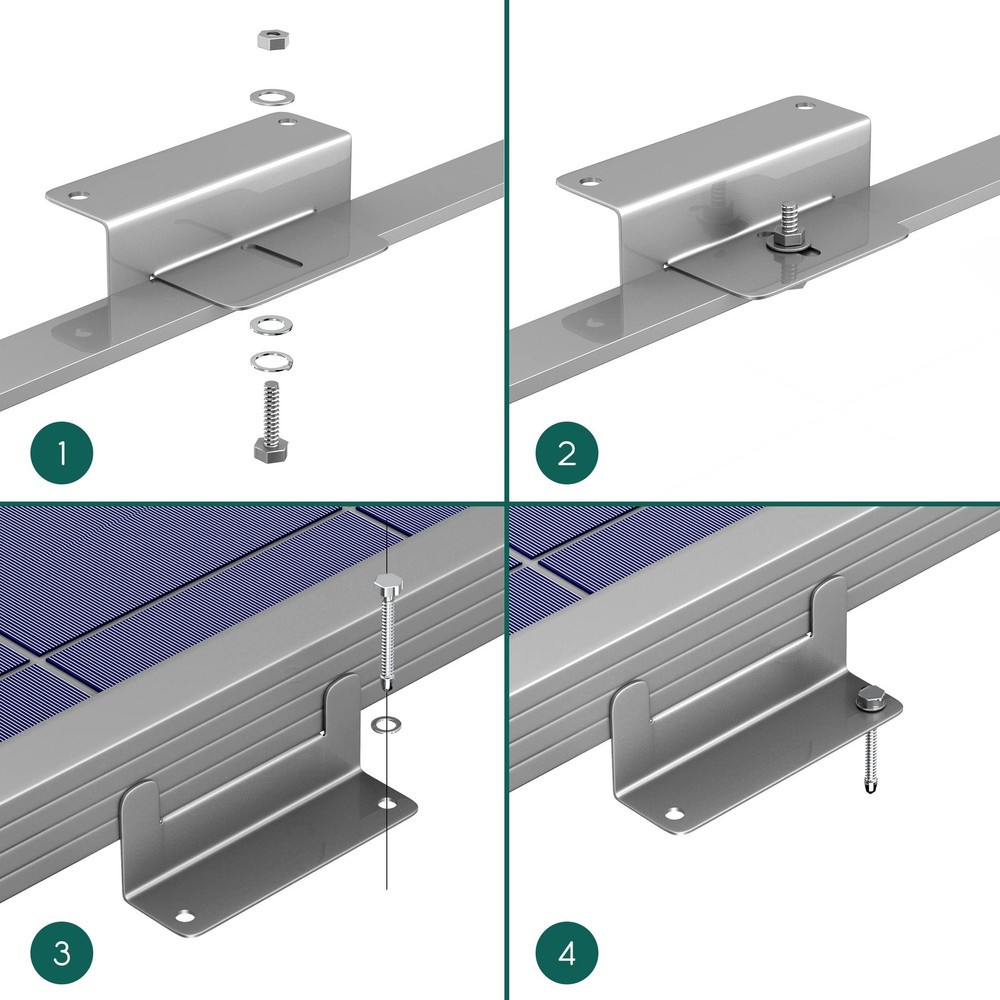 1

2

3

4