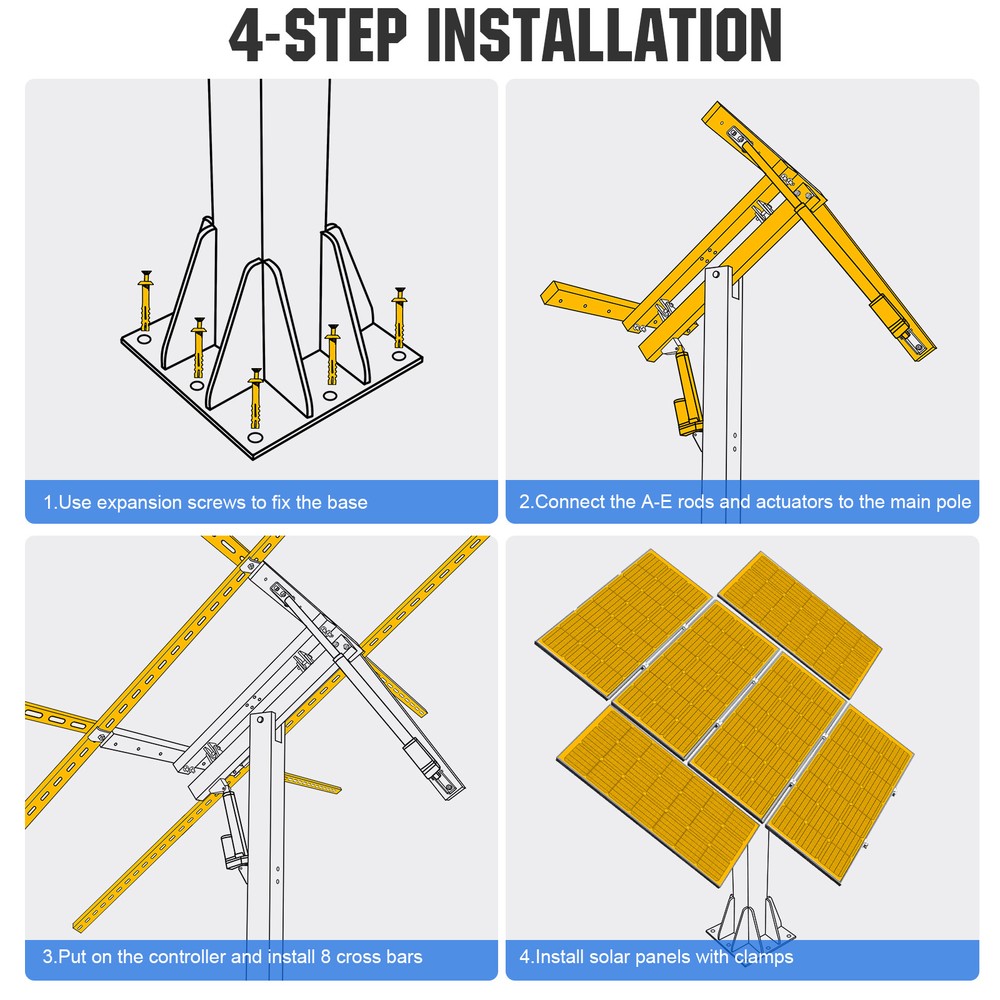 4-STEP INSTALLATION

1.Use expansion screws to fix the base

2.Connect the A-E rods and actuators to the main pole

3.Put on the controller and install 8 cross bars

4.Install solar panels with clamps