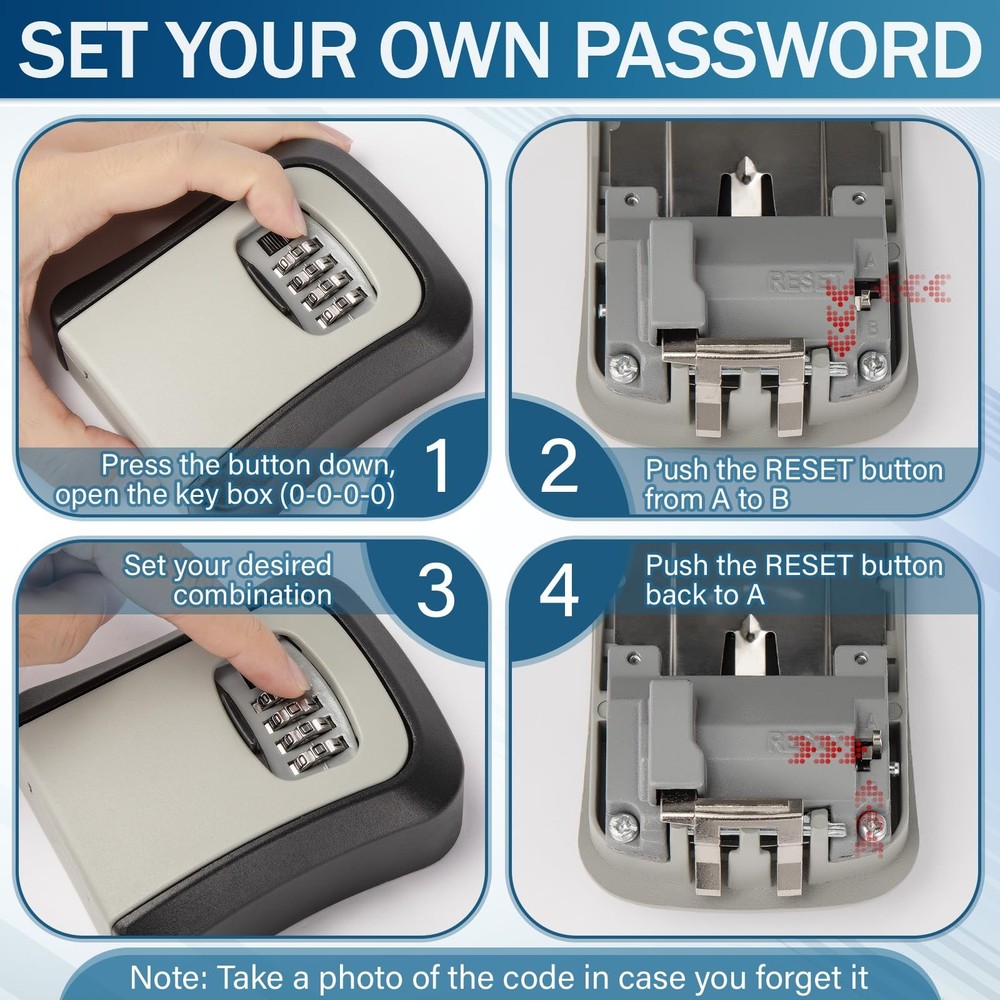 SET YOUR OWN PASSWORD

Press the button down, open the key box (0-0-0-0) 1

2 Push the RESET button from A to B

RESET A B

Set your desired combination 3

4 Push the RESET button back to A

RESET A

Note: Take a photo of the code in case you forget it