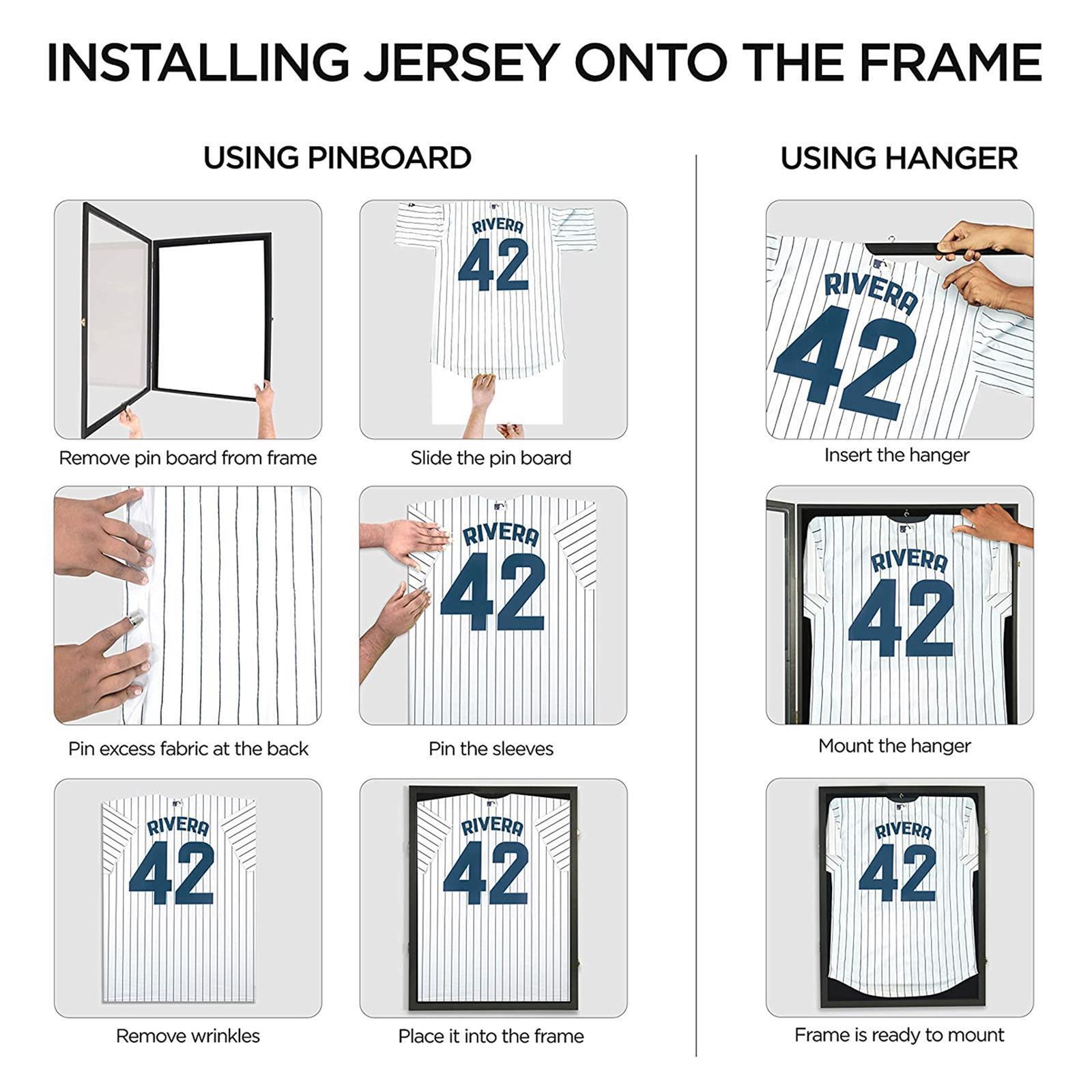 INSTALLING JERSEY ONTO THE FRAME

USING PINBOARD

RIVERA
42

Remove pin board from frame

Slide the pin board

RIVERA
42

Pin excess fabric at the back

Pin the sleeves

RIVERA
42

RIVERA
42

Remove wrinkles

Place it into the frame

USING HANGER

RIVERA
42

Insert the hanger

RIVERA
42

Mount the hanger

RIVERA
42

Frame is ready to mount