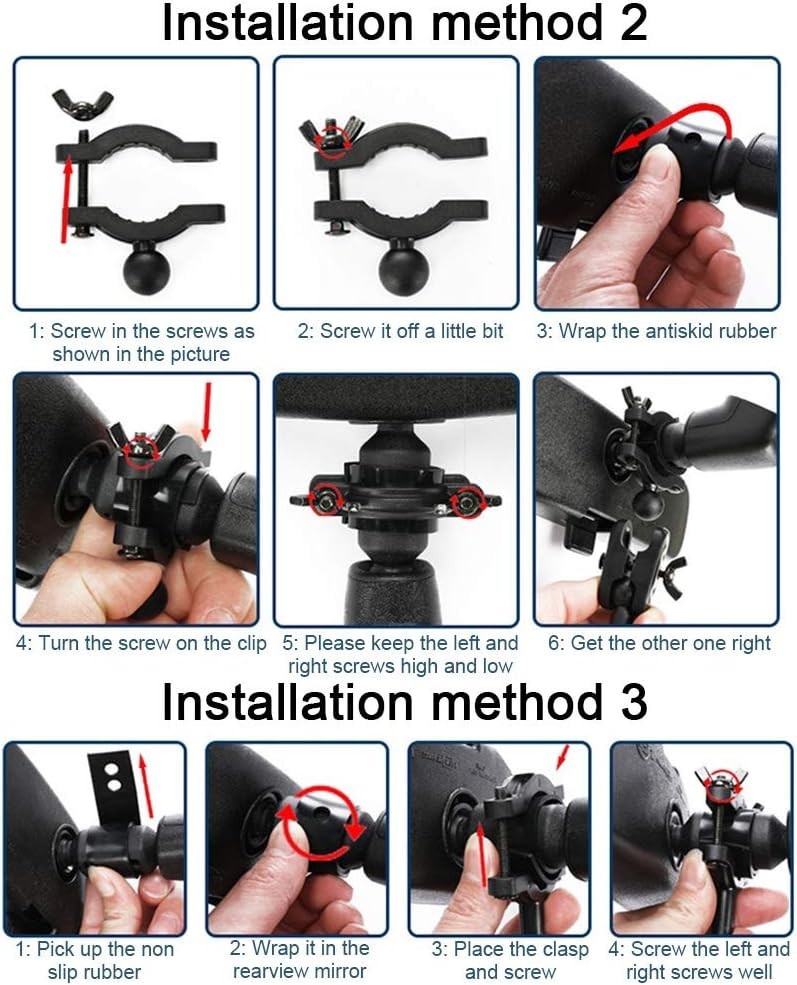 Installation method 2

1: Screw in the screws as shown in the picture

2: Screw it off a little bit

3: Wrap the antiskid rubber

4: Turn the screw on the clip

5: Please keep the left and right screws high and low

6: Get the other one right

Installation method 3

1: Pick up the non slip rubber

2: Wrap it in the rearview mirror

3: Place the clasp and screw

4: Screw the left and right screws well