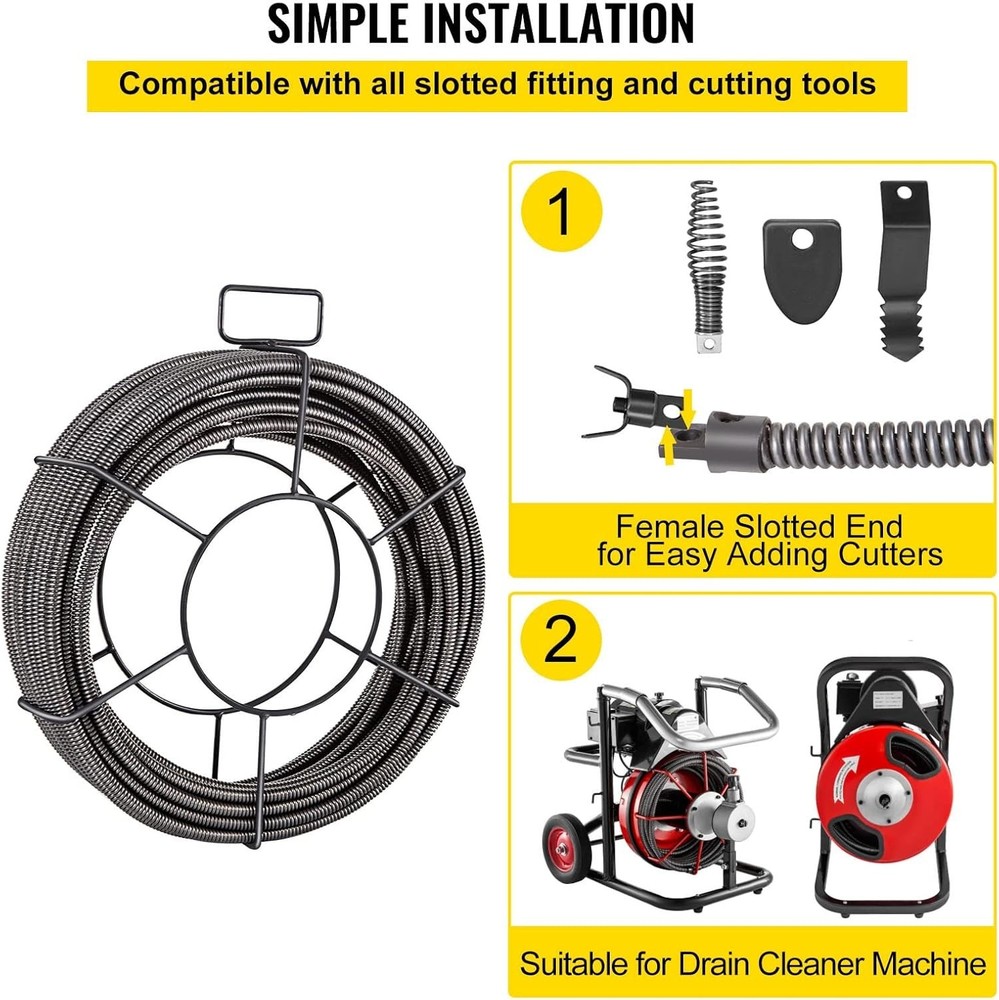 SIMPLE INSTALLATION

Compatible with all slotted fitting and cutting tools

1

Female Slotted End for Easy Adding Cutters

2

Suitable for Drain Cleaner Machine