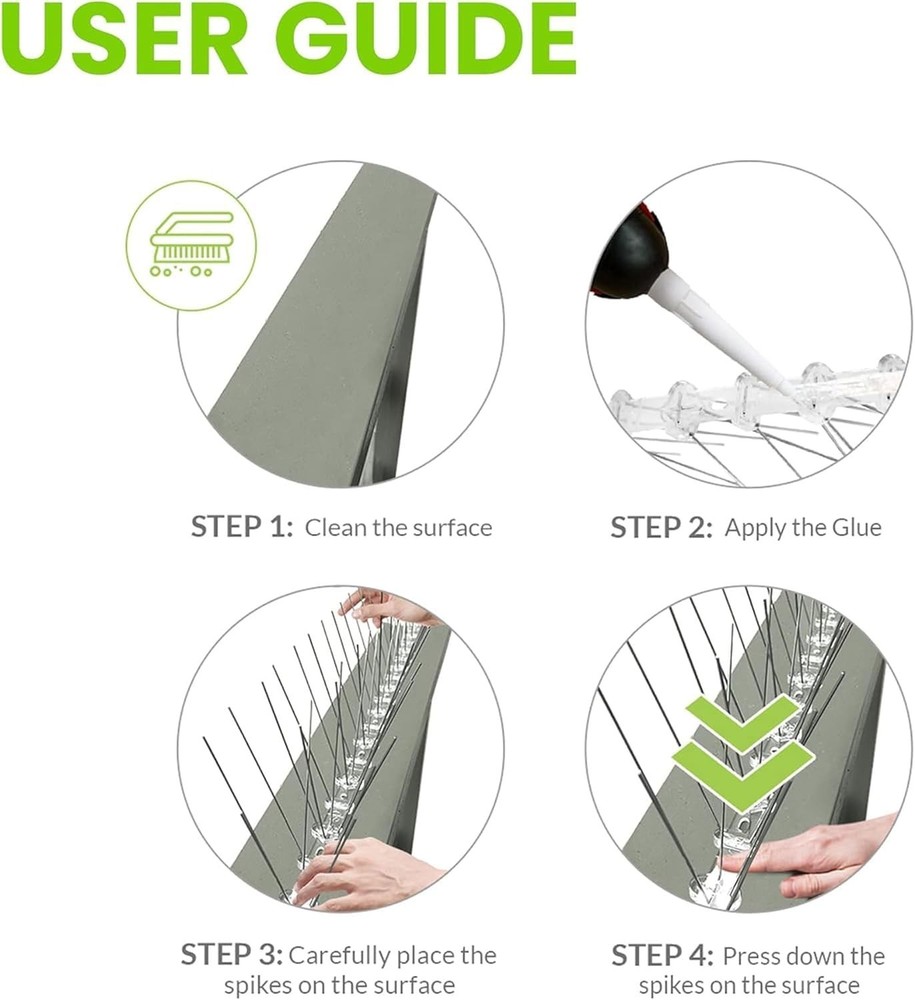 USER GUIDE

STEP 1: Clean the surface

STEP 2: Apply the Glue

STEP 3: Carefully place the spikes on the surface

STEP 4: Press down the spikes on the surface