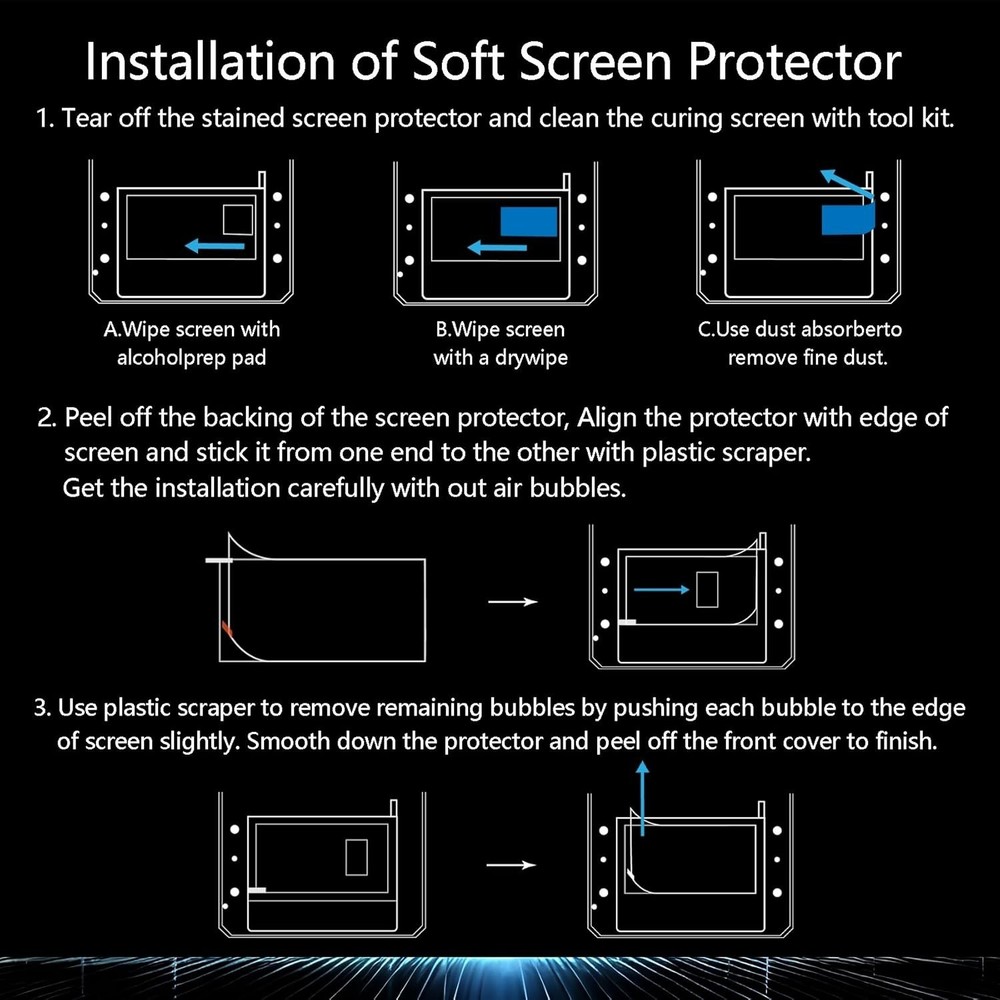 Installation of Soft Screen Protector

1. Tear off the stained screen protector and clean the curing screen with tool kit.

A.Wipe screen with alcoholprep pad

B.Wipe screen with a drywipe

C.Use dust absorberto remove fine dust.

2. Peel off the backing of the screen protector, Align the protector with edge of screen and stick it from one end to the other with plastic scraper. Get the installation carefully with out air bubbles.

3. Use plastic scraper to remove remaining bubbles by pushing each bubble to the edge of screen slightly. Smooth down the protector and peel off the front cover to finish.