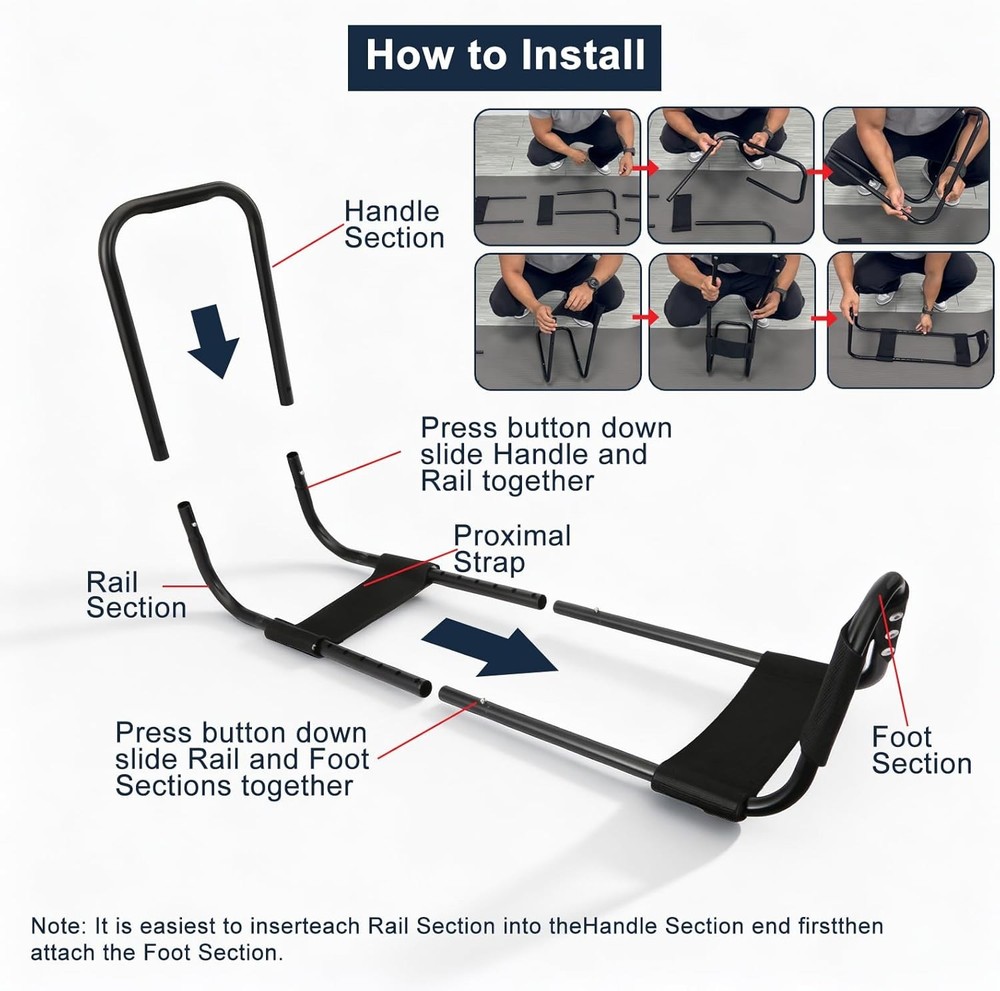 How to Install

Handle Section

Press button down slide Handle and Rail together

Proximal Strap

Rail Section

Press button down slide Rail and Foot Sections together

Foot Section

Note: It is easiest to inserteach Rail Section into theHandle Section end firstthen attach the Foot Section.