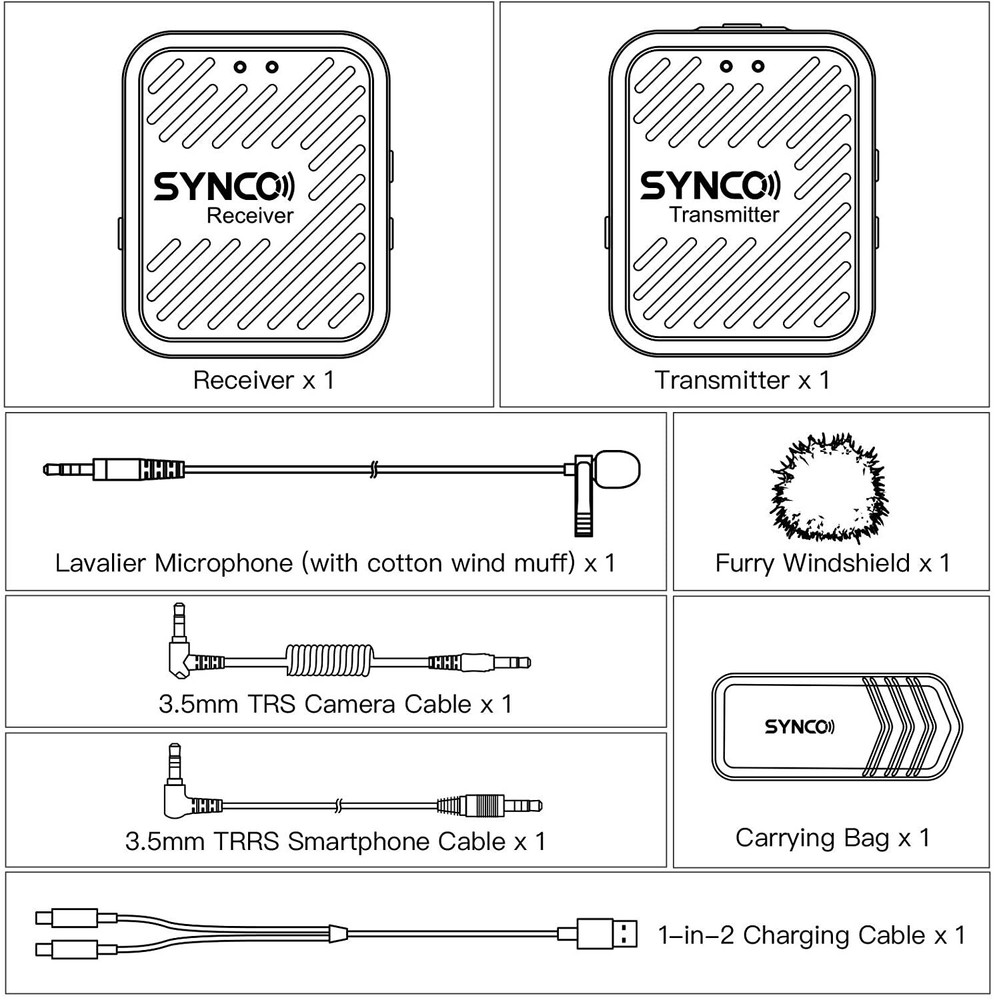 SYNCO
Receiver

Receiver x 1

SYNCO
Transmitter

Transmitter x 1

Lavalier Microphone (with cotton wind muff) x 1

Furry Windshield x 1

3.5mm TRS Camera Cable x 1

3.5mm TRRS Smartphone Cable x 1

SYNCO

Carrying Bag x 1

1-in-2 Charging Cable x 1