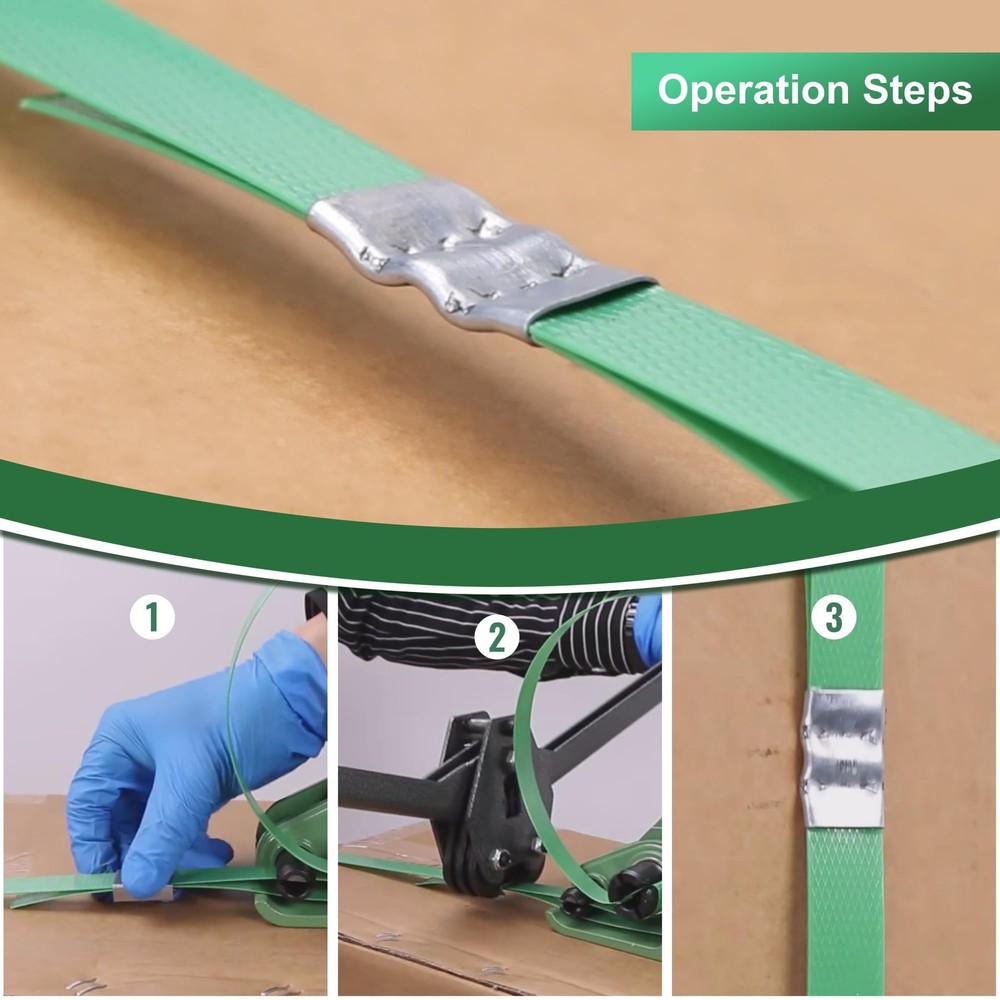 Operation Steps

1

2

3