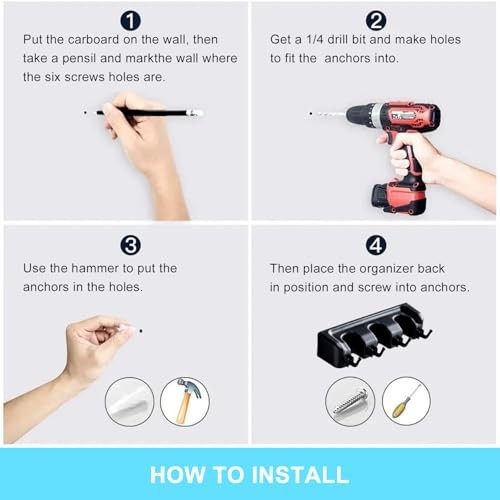 1
Put the carboard on the wall, then take a pensil and markthe wall where the six screws holes are.

2
Get a 1/4 drill bit and make holes to fit the  anchors into.

3
Use the hammer to put the anchors in the holes.

4
Then place the organizer back in position and screw into anchors.

HOW TO INSTALL