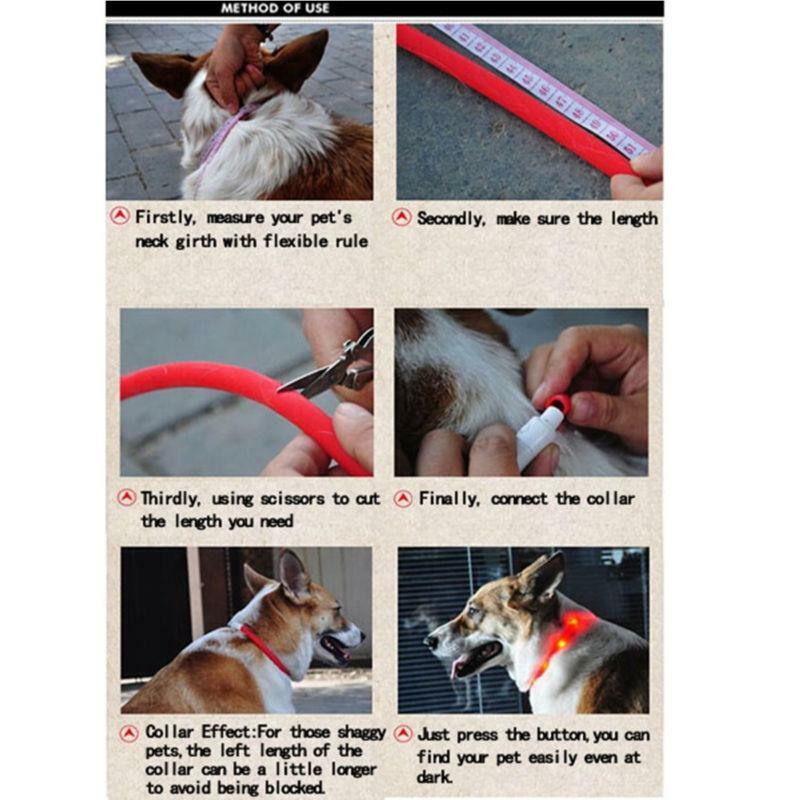 METHOD OF USE

Firstly, measure your pet's neck girth with flexible rule

Secondly, make sure the length

Thirdly, using scissors to cut the length you need

Finally, connect the collar

Collar Effect:For those shaggy pets, the left length of the collar can be a little longer to avoid being blocked.

Just press the button, you can find your pet easily even at dark.