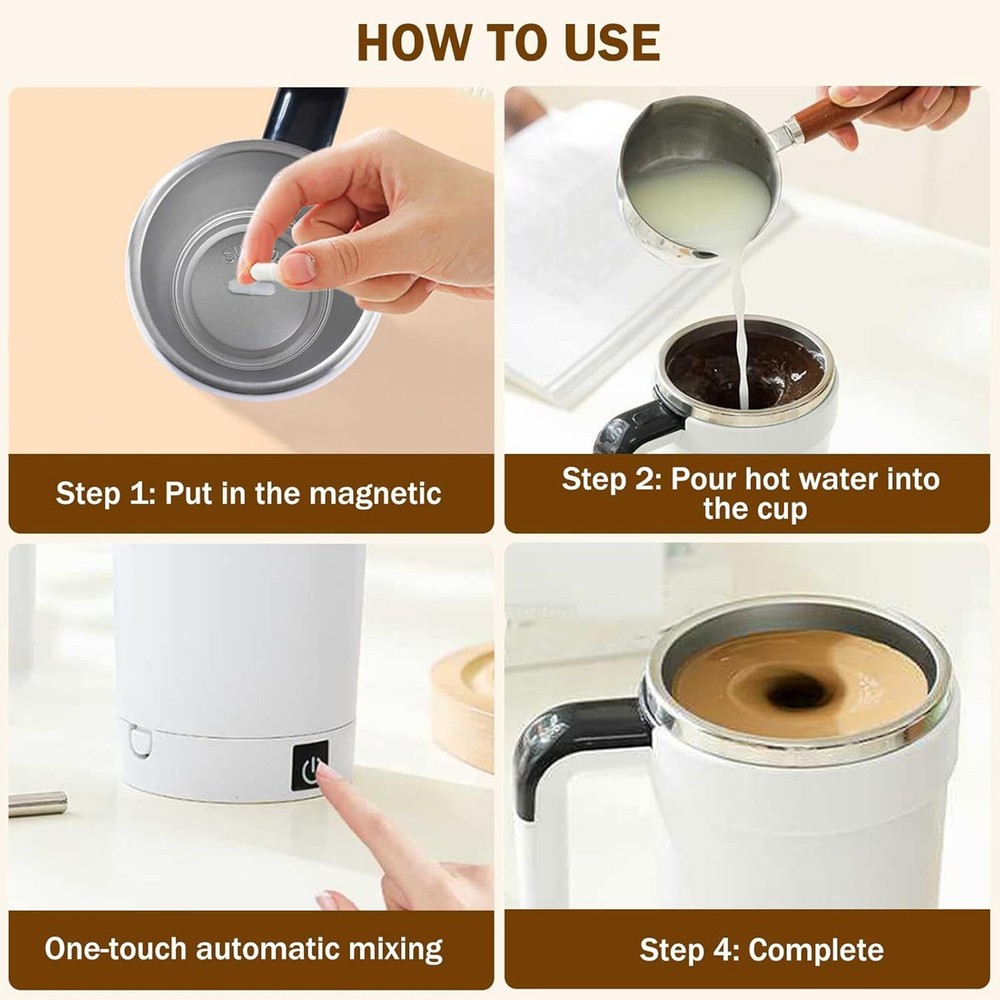 HOW TO USE

Step 1: Put in the magnetic

Step 2: Pour hot water into the cup

One-touch automatic mixing

Step 4: Complete