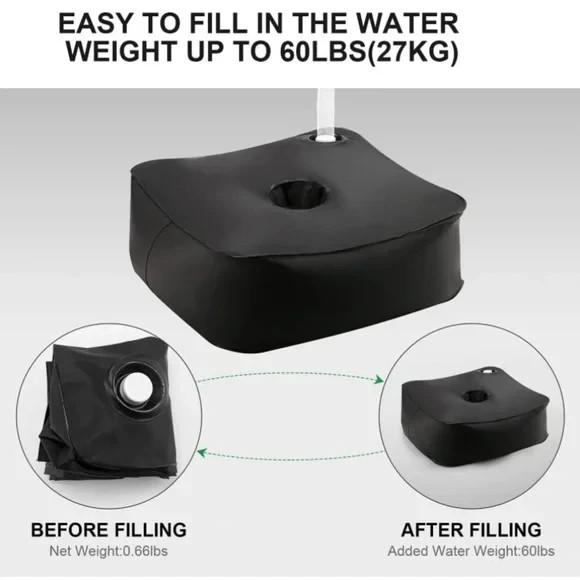 EASY TO FILL IN THE WATER
WEIGHT UP TO 60LBS(27KG)

BEFORE FILLING
Net Weight:0.66lbs

AFTER FILLING
Added Water Weight:60lbs