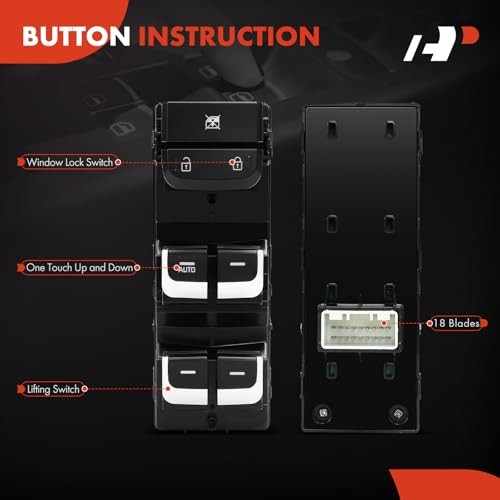 BUTTON INSTRUCTION

Window Lock Switch

One Touch Up and Down

AUTO

Lifting Switch

18 Blades