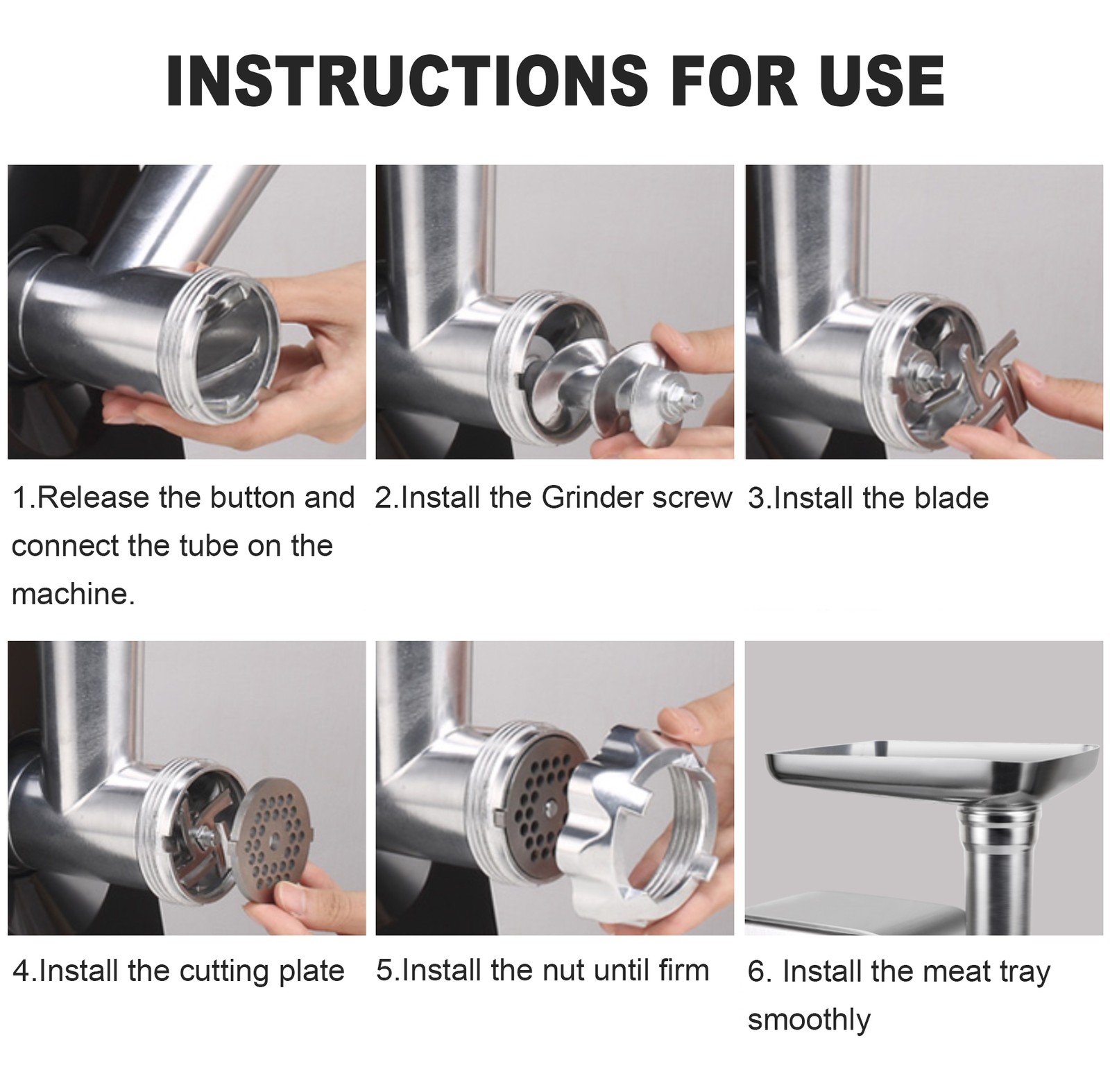 INSTRUCTIONS FOR USE

1.Release the button and connect the tube on the machine.

2.Install the Grinder screw

3.Install the blade

4.Install the cutting plate

5.Install the nut until firm

6. Install the meat tray smoothly