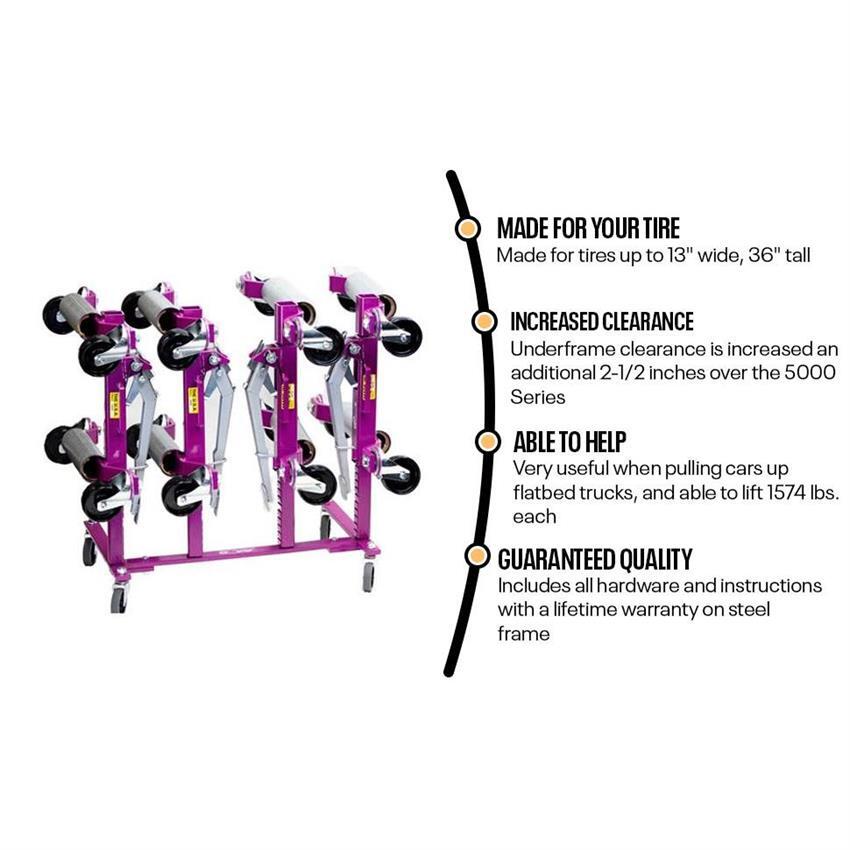 MADE FOR YOUR TIRE
Made for tires up to 13" wide, 36" tall

INCREASED CLEARANCE
Underframe clearance is increased an additional 2-1/2 inches over the 5000 Series

ABLE TO HELP
Very useful when pulling cars up flatbed trucks, and able to lift 1574 lbs. each

GUARANTEED QUALITY
Includes all hardware and instructions with a lifetime warranty on steel frame