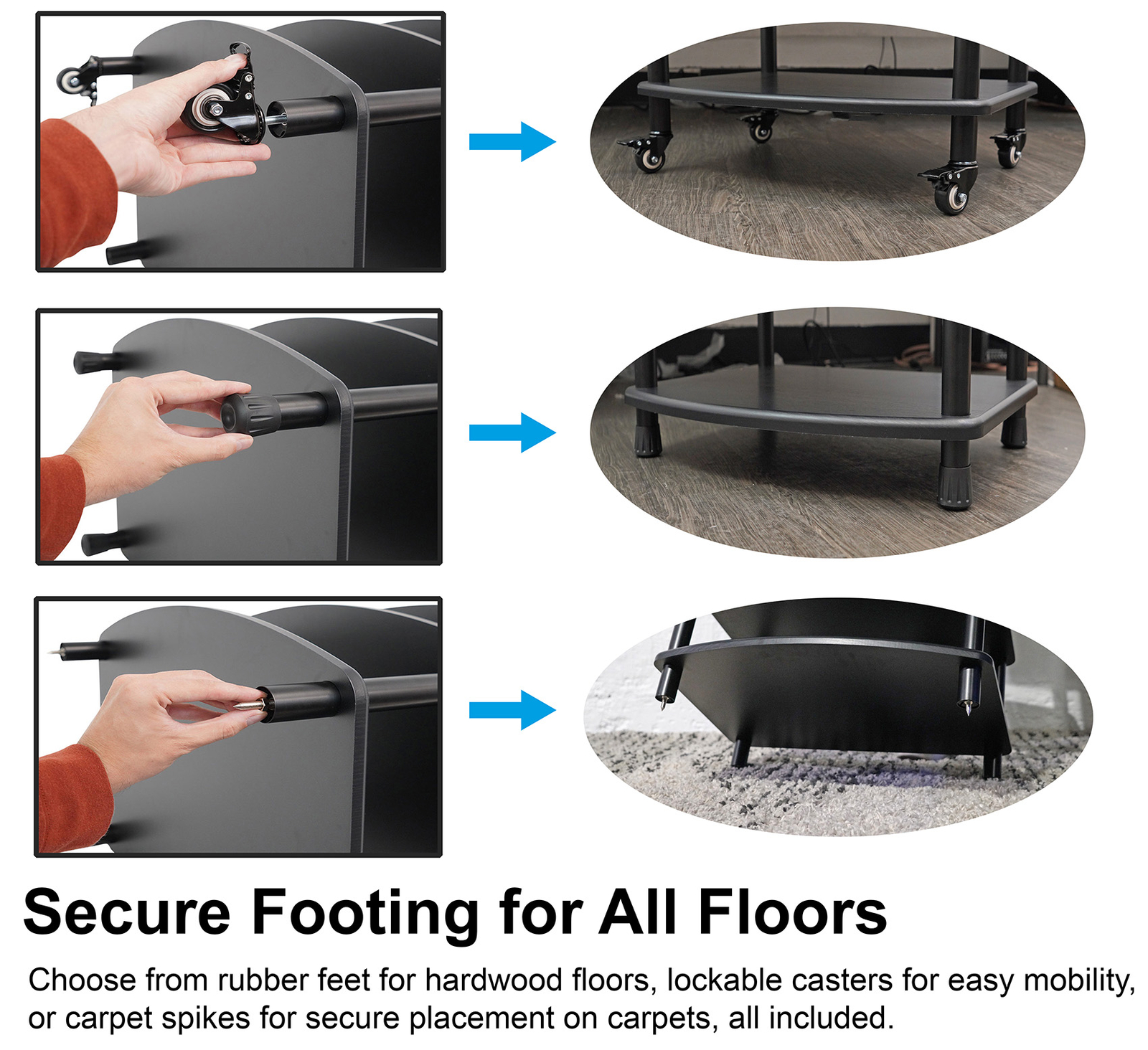 Secure Footing for All Floors

Choose from rubber feet for hardwood floors, lockable casters for easy mobility, or carpet spikes for secure placement on carpets, all included.