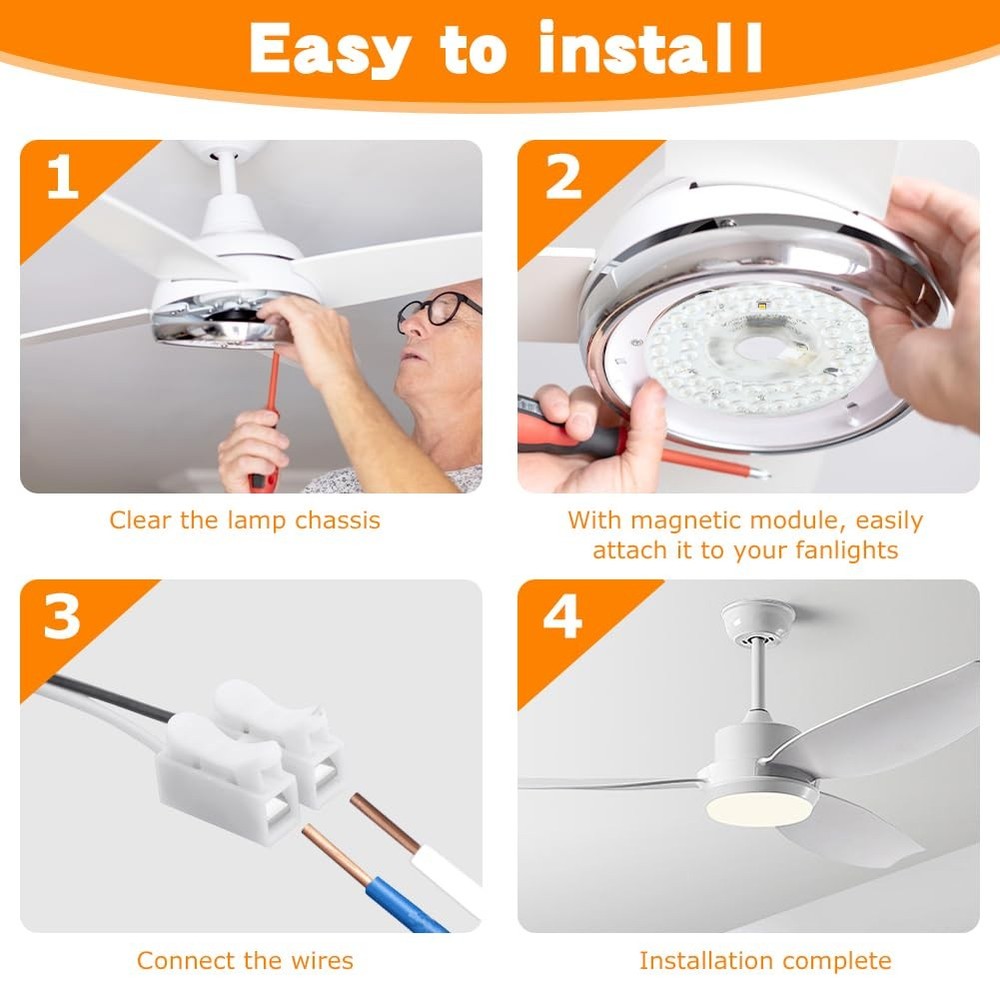 Easy to install

1

Clear the lamp chassis

2

With magnetic module, easily attach it to your fanlights

3

Connect the wires

4

Installation complete