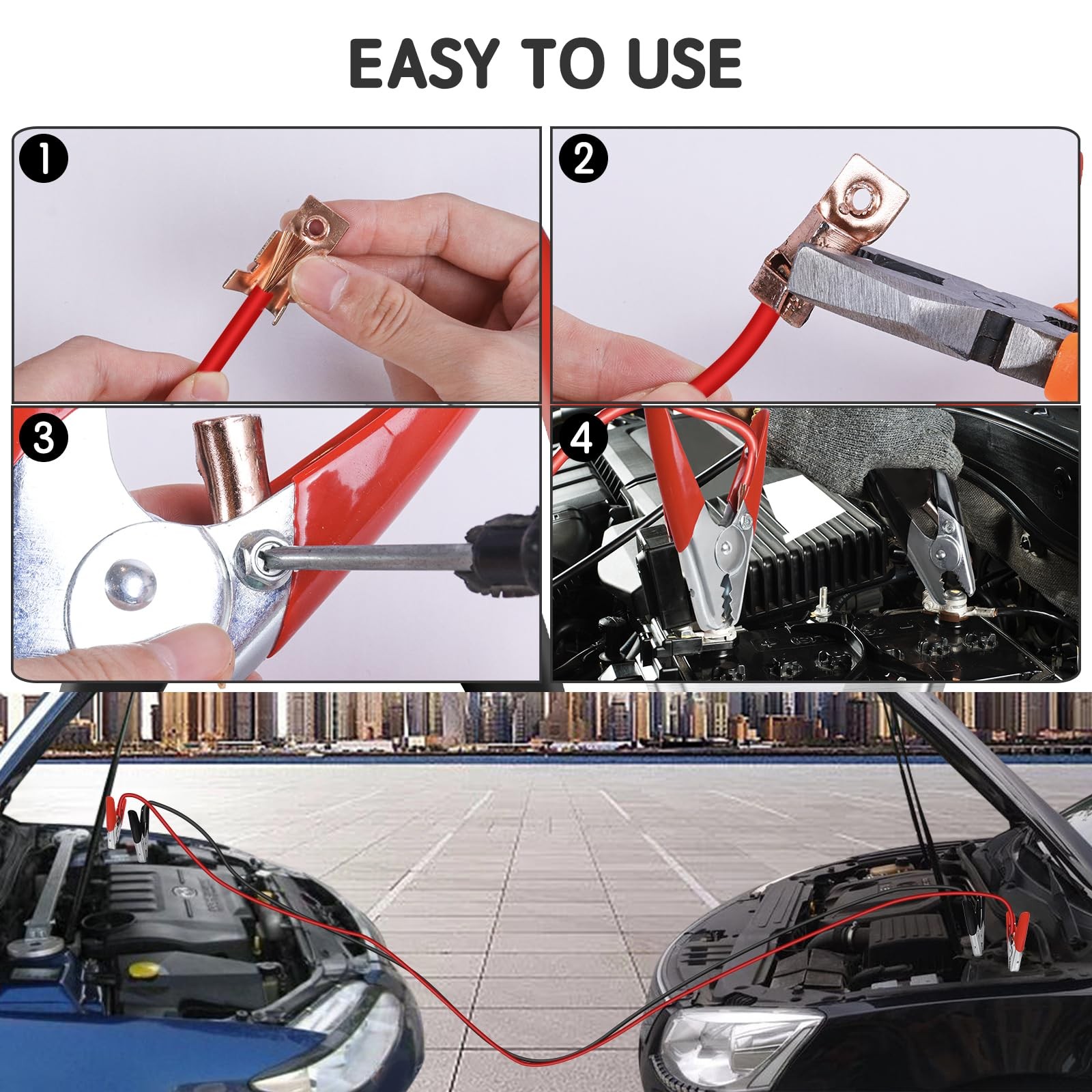 EASY TO USE

1

2

3

4