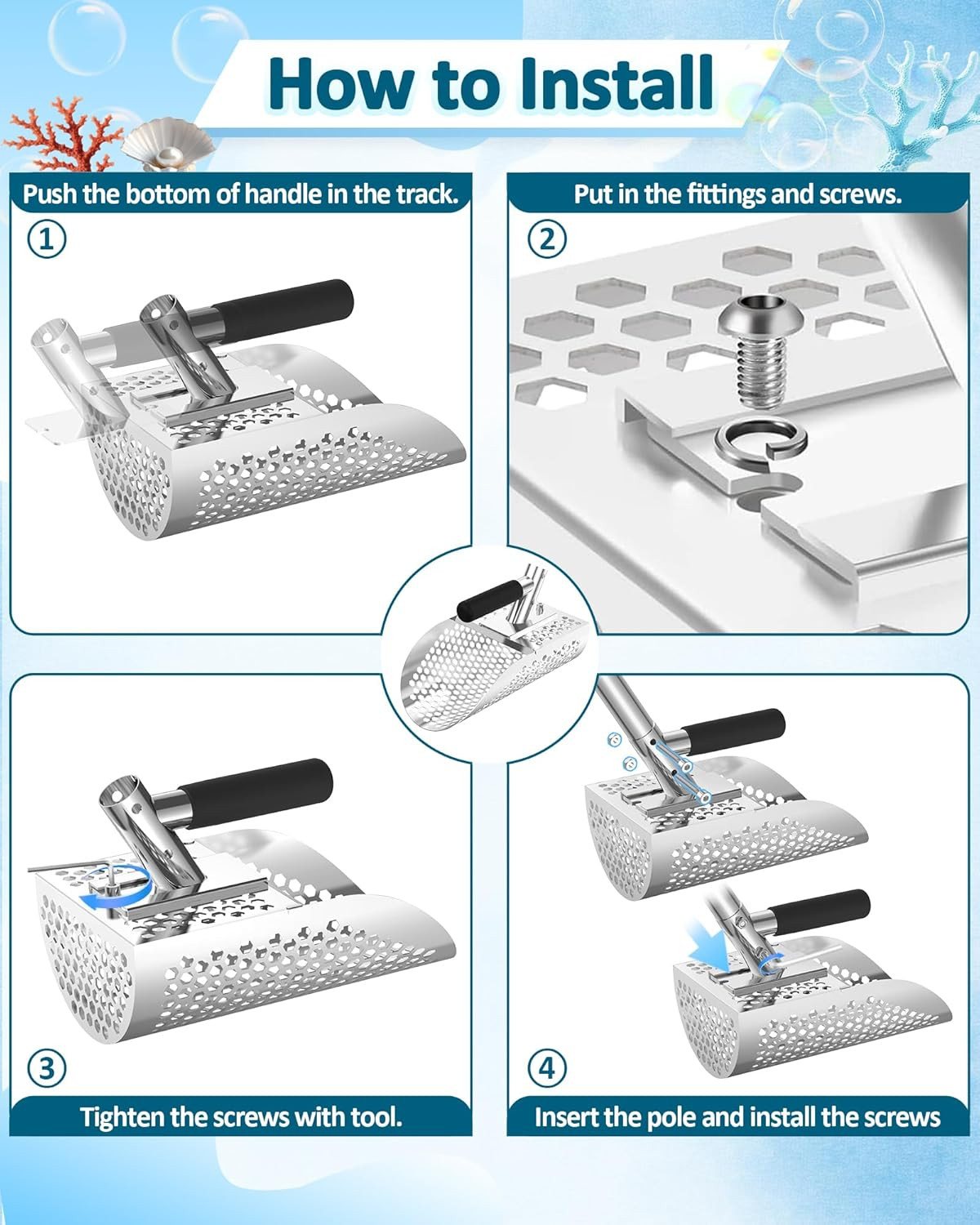 How to Install

Push the bottom of handle in the track.

①

Put in the fittings and screws.

②

③

Tighten the screws with tool.

④

Insert the pole and install the screws