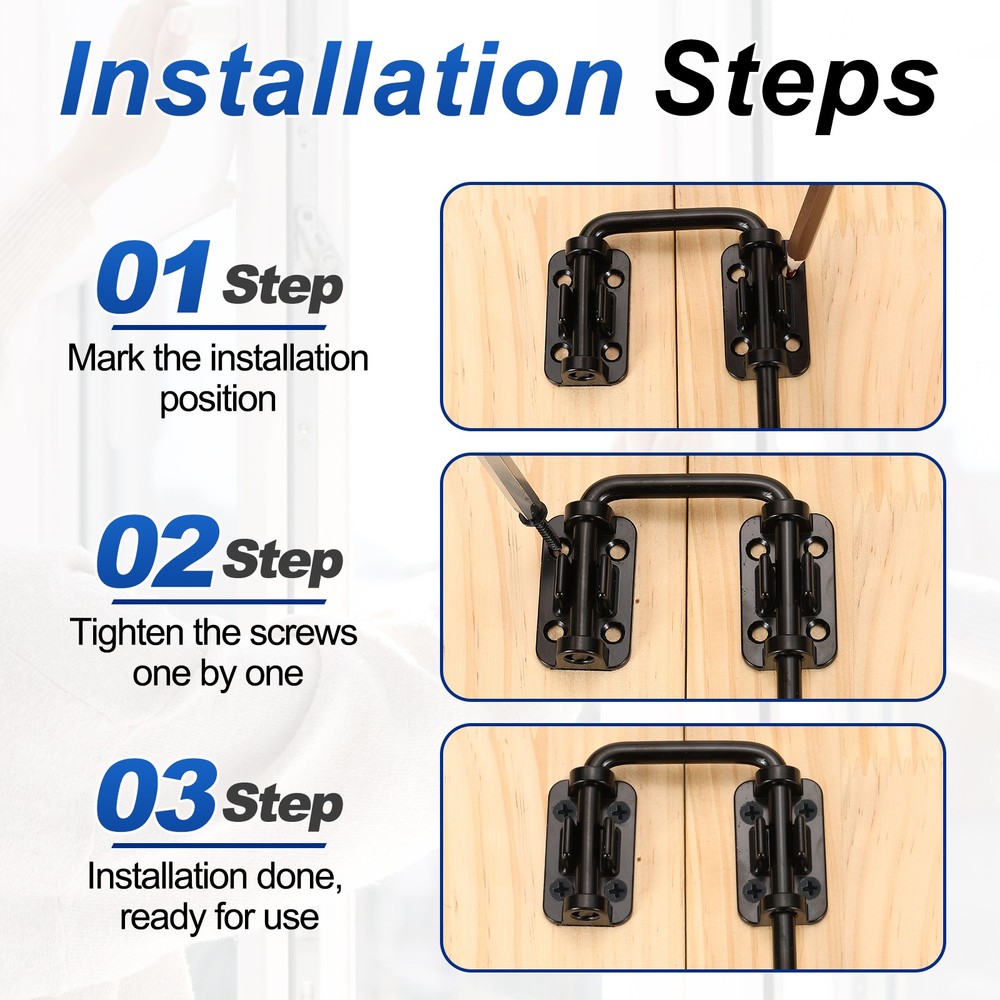 Installation Steps

01 Step
Mark the installation position

02 Step
Tighten the screws one by one

03 Step
Installation done, ready for use