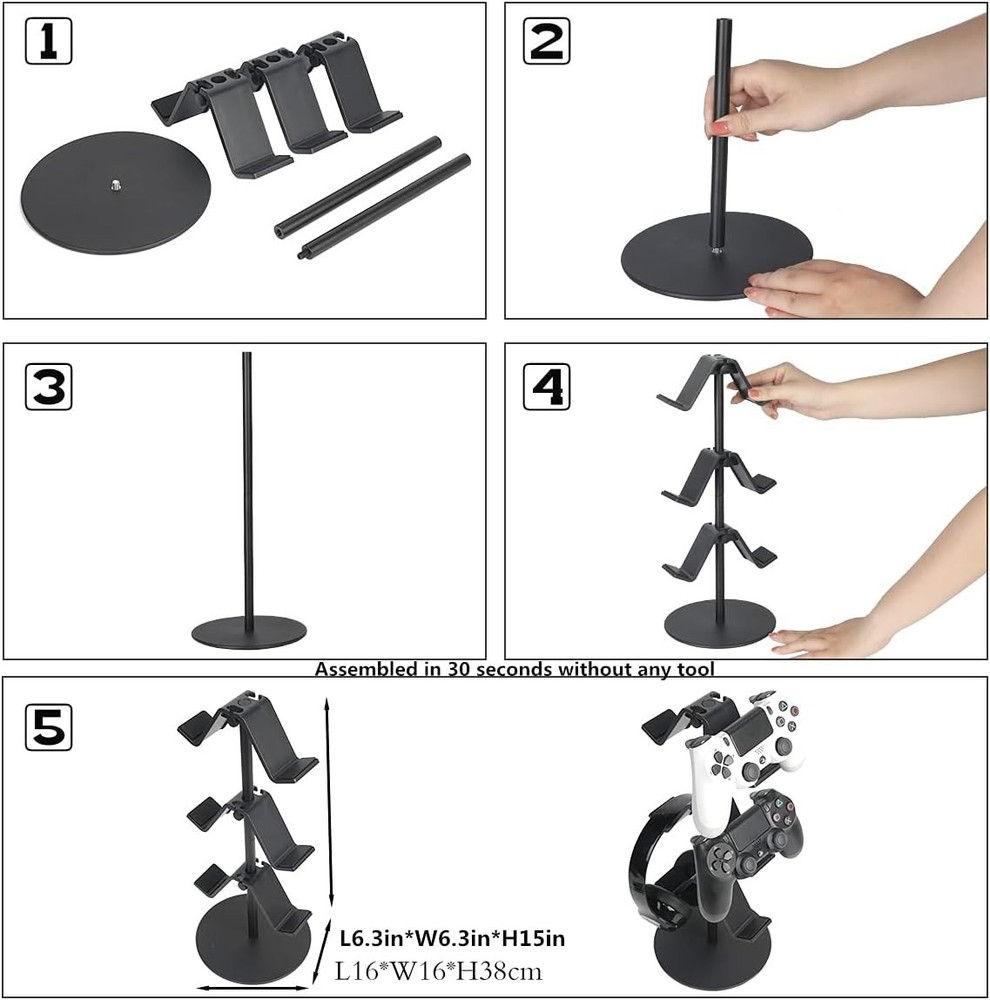 1

2

3

4

Assembled in 30 seconds without any tool

5

L6.3in*W6.3in*H15in
L16*W16*H38cm