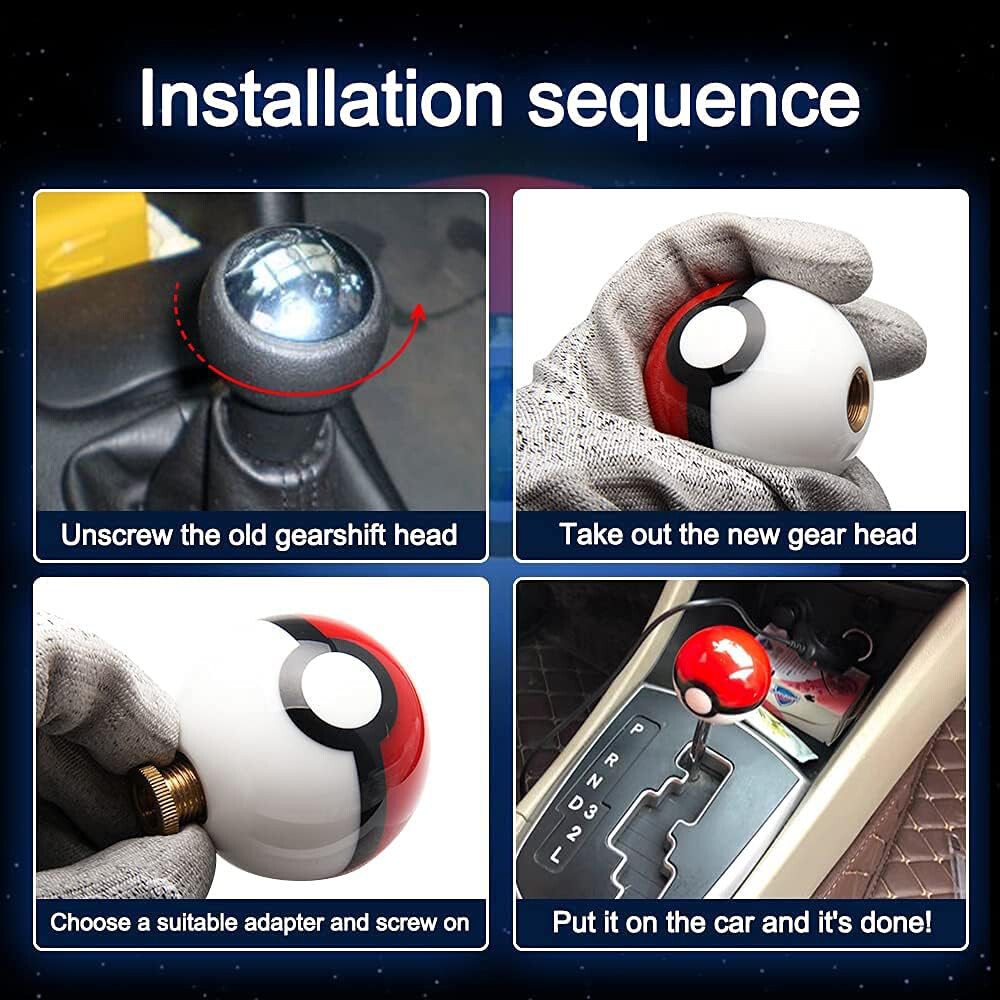 Installation sequence

Unscrew the old gearshift head

Take out the new gear head

Choose a suitable adapter and screw on

P
R
N
D
3
2
L

Put it on the car and it's done!