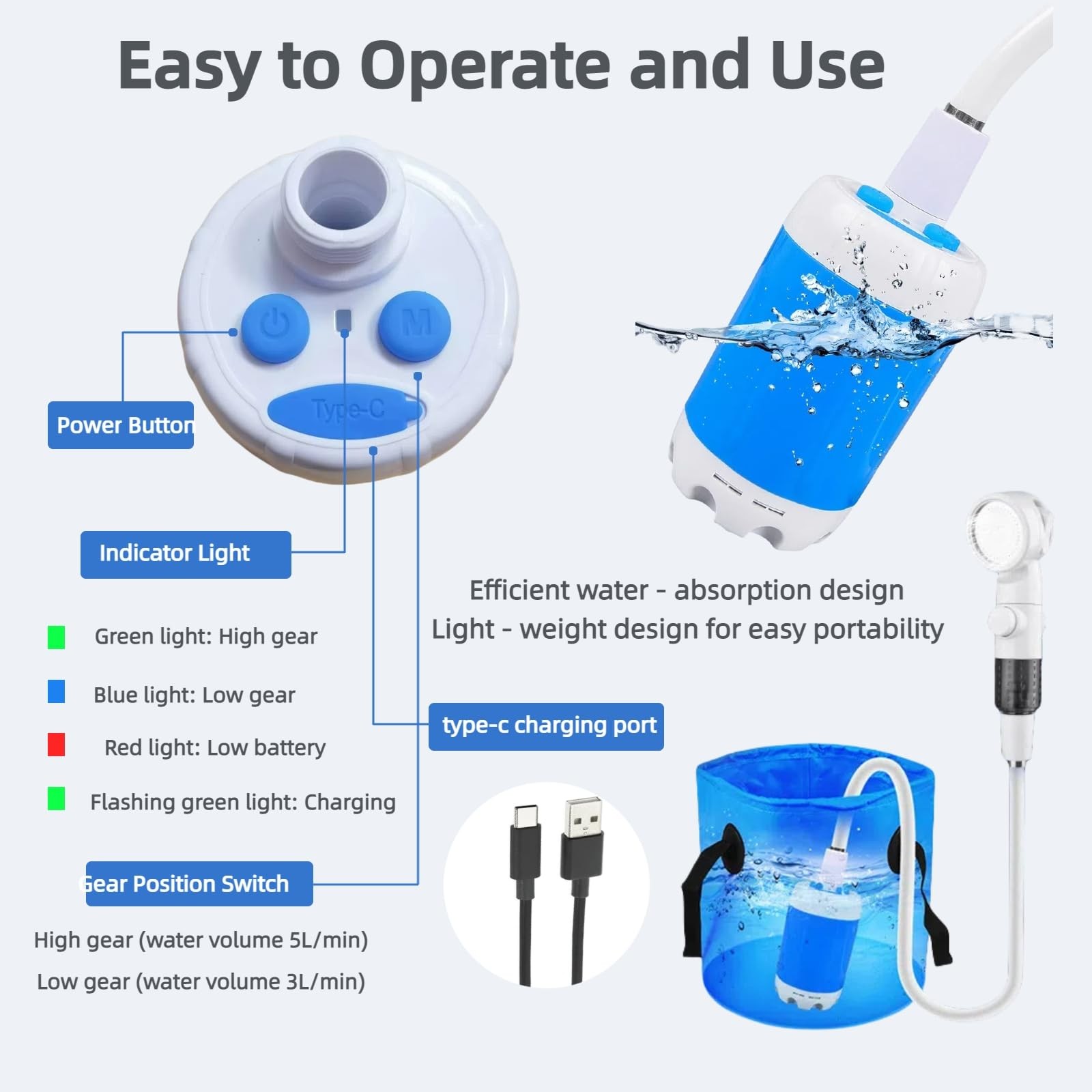 Easy to Operate and Use

M

Type-C

Power Button

Indicator Light

Green light: High gear

Blue light: Low gear

Red light: Low battery

Flashing green light: Charging

Gear Position Switch

High gear (water volume 5L/min)

Low gear (water volume 3L/min)

Efficient water - absorption design

Light - weight design for easy portability

type-c charging port