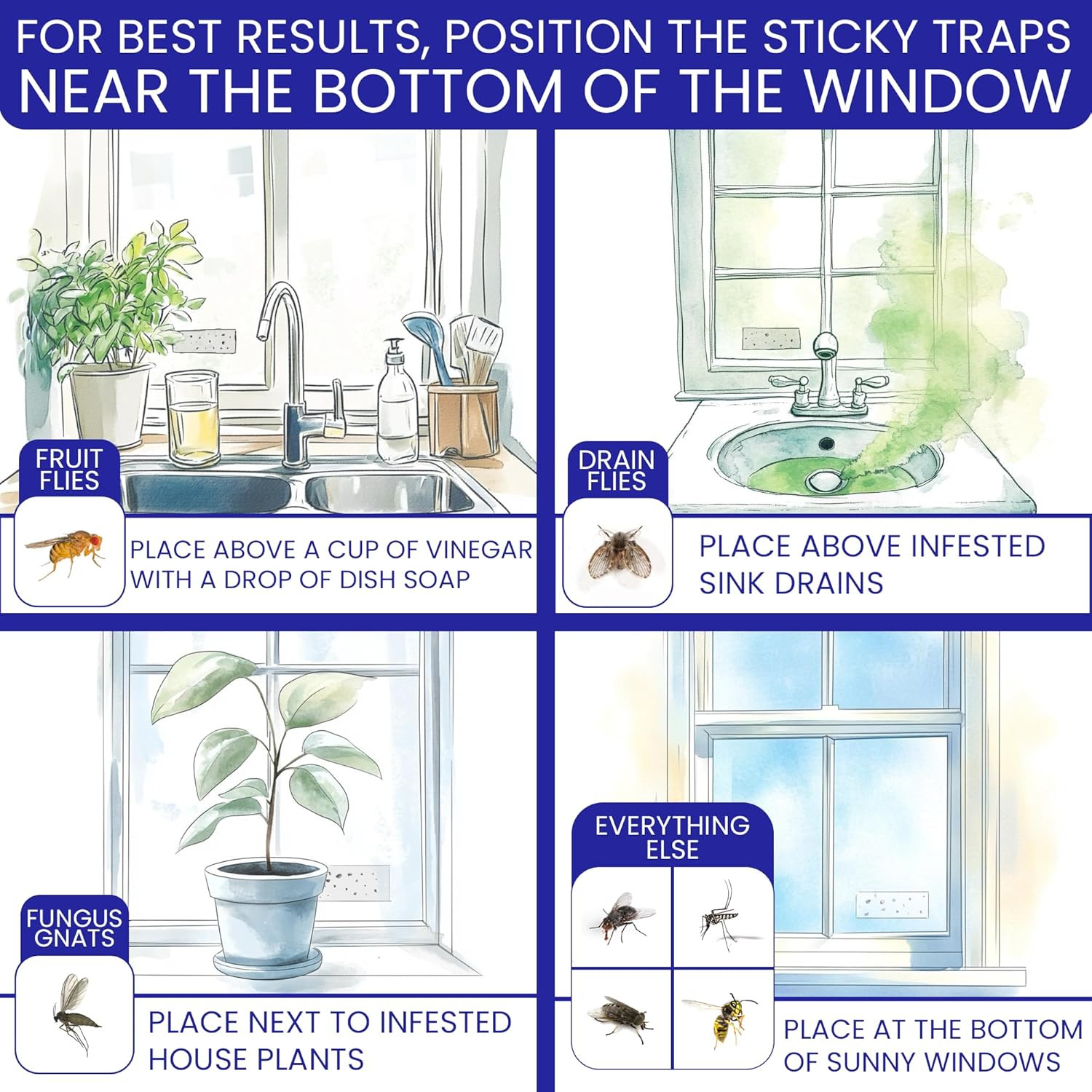 FOR BEST RESULTS, POSITION THE STICKY TRAPS NEAR THE BOTTOM OF THE WINDOW

FRUIT FLIES

PLACE ABOVE A CUP OF VINEGAR WITH A DROP OF DISH SOAP

DRAIN FLIES

PLACE ABOVE INFESTED SINK DRAINS

FUNGUS GNATS

PLACE NEXT TO INFESTED HOUSE PLANTS

EVERYTHING ELSE

PLACE AT THE BOTTOM OF SUNNY WINDOWS