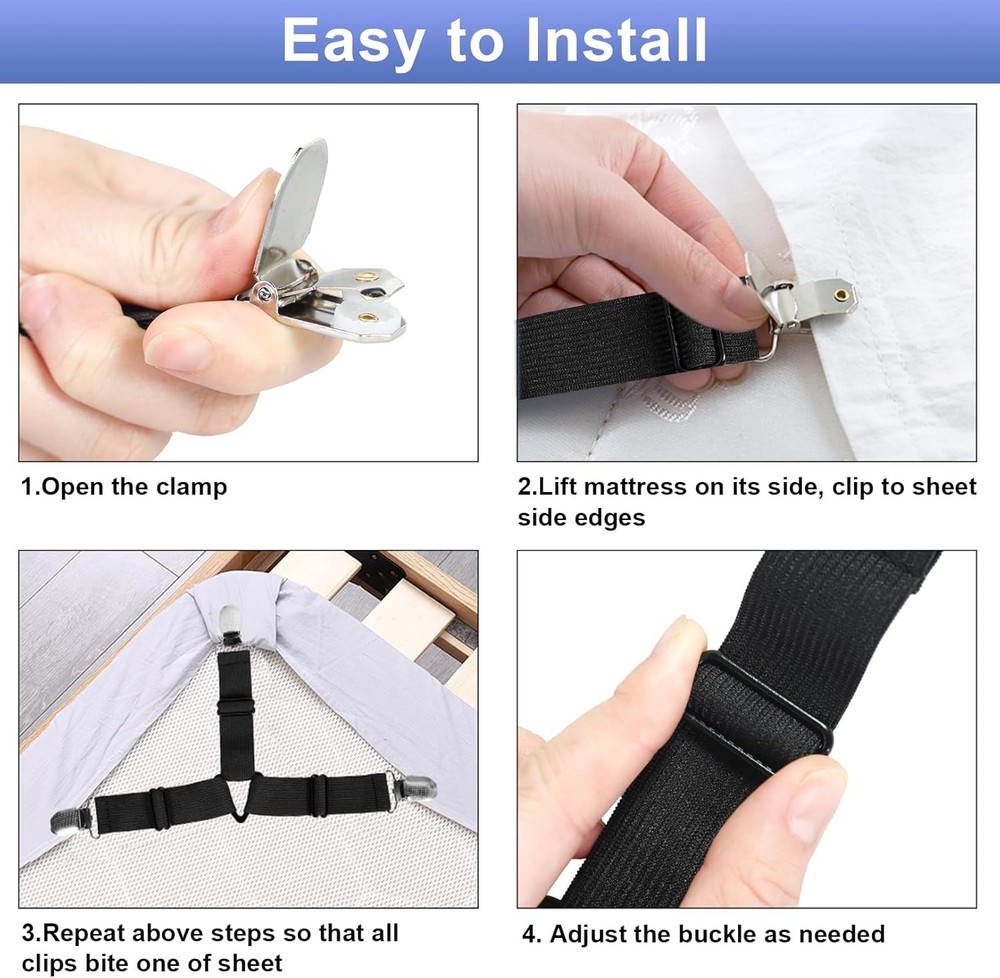 Easy to Install

1.Open the clamp

2.Lift mattress on its side, clip to sheet side edges

3.Repeat above steps so that all clips bite one of sheet

4. Adjust the buckle as needed