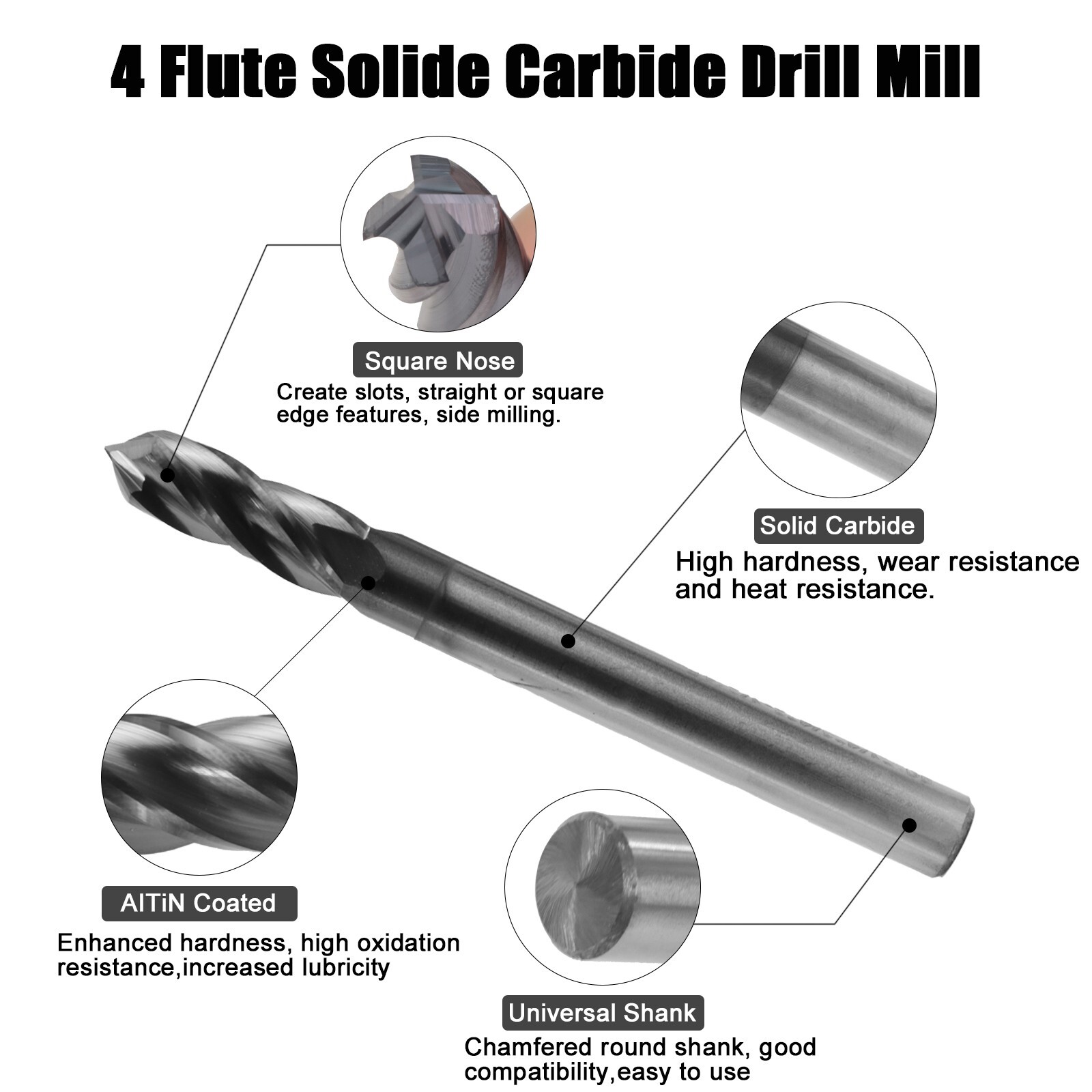 4 Flute Solide Carbide Drill Mill

Square Nose
Create slots, straight or square edge features, side milling.

Solid Carbide
High hardness, wear resistance and heat resistance.

AlTiN Coated
Enhanced hardness, high oxidation resistance,increased lubricity

Universal Shank
Chamfered round shank, good compatibility,easy to use