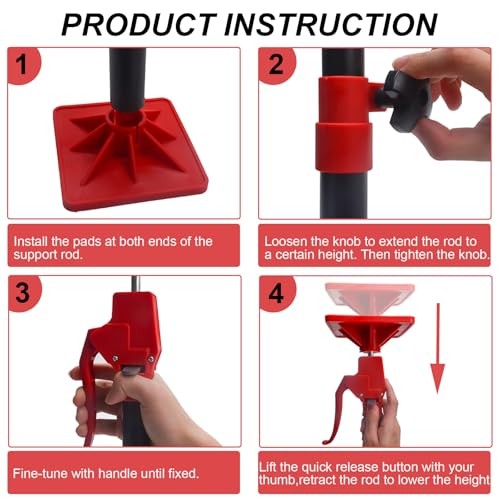 PRODUCT INSTRUCTION

1

Install the pads at both ends of the support rod.

2

Loosen the knob to extend the rod to a certain height. Then tighten the knob.

3

Fine-tune with handle until fixed.

4

Lift the quick release button with your thumb,retract the rod to lower the height