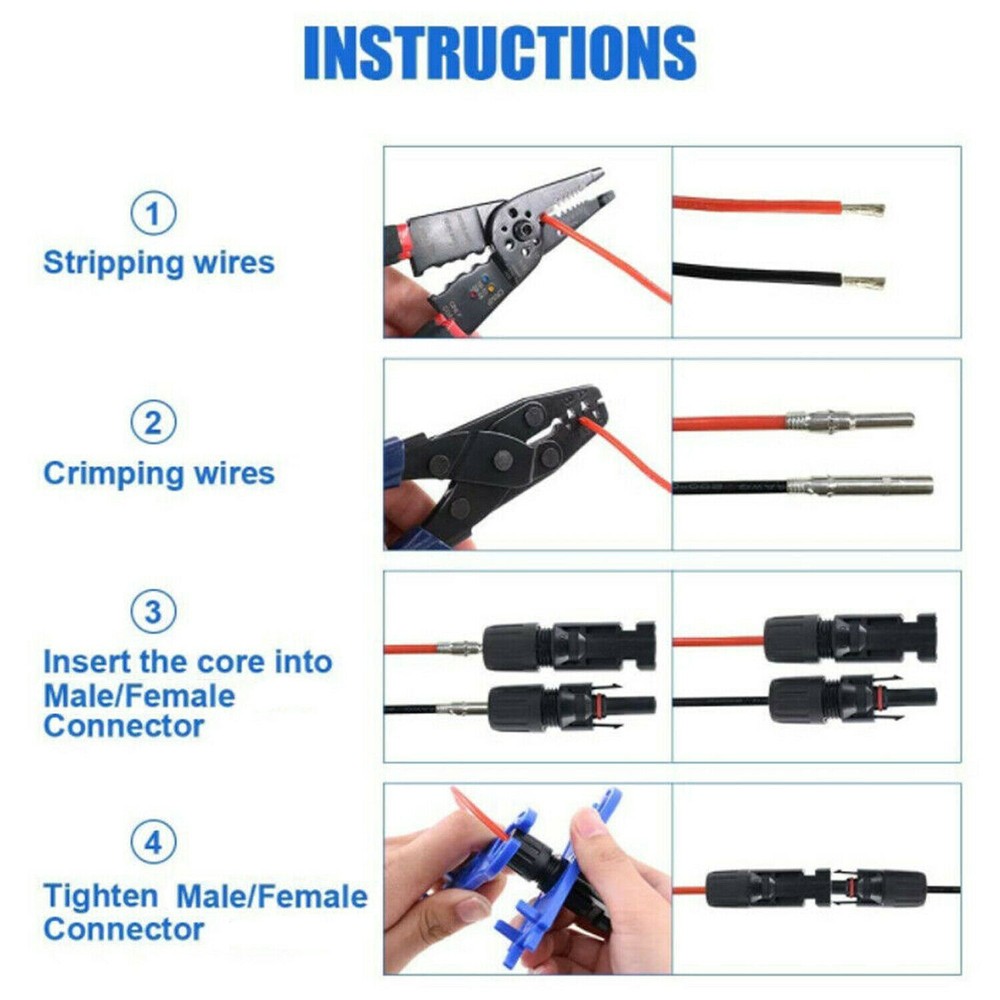 INSTRUCTIONS

1
Stripping wires

2
Crimping wires

3
Insert the core into Male/Female Connector

4
Tighten Male/Female Connector