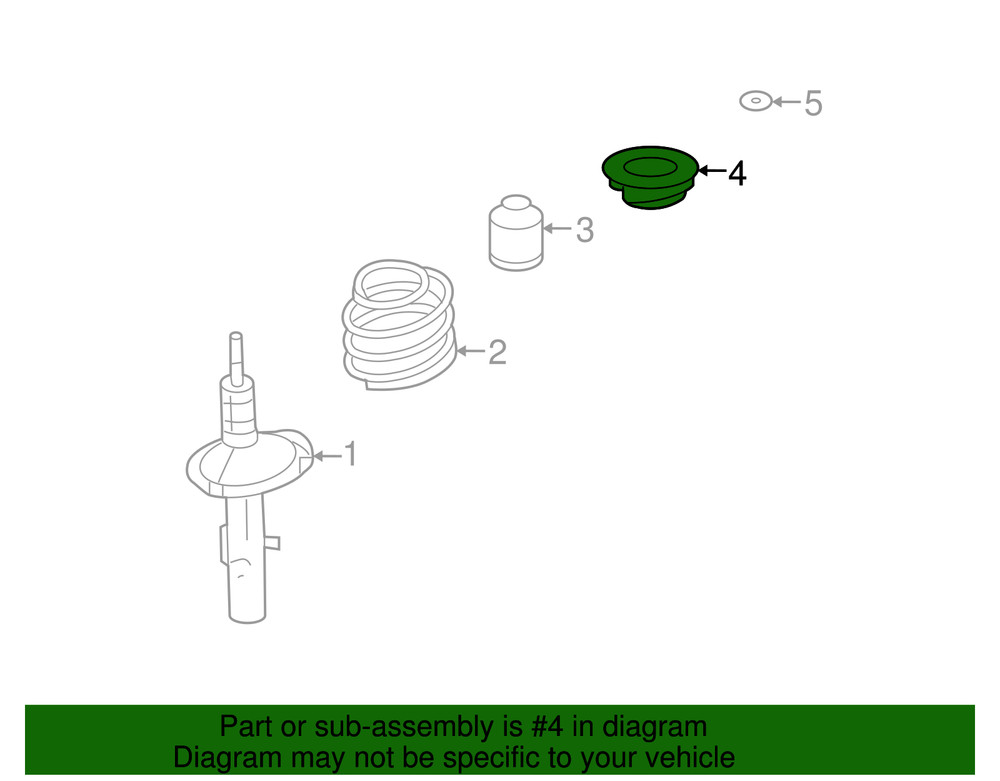 5
4
3
2
1

Part or sub-assembly is #4 in diagram
Diagram may not be specific to your vehicle