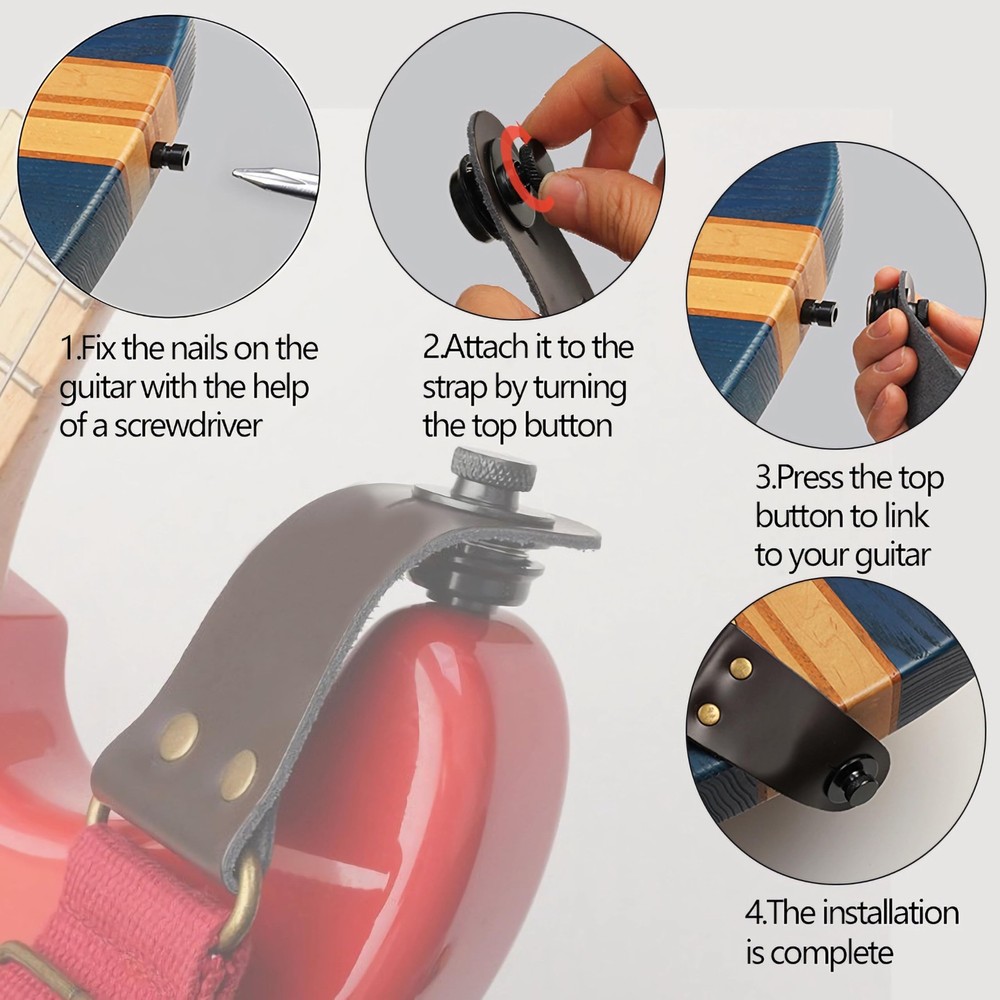 1.Fix the nails on the guitar with the help of a screwdriver

2.Attach it to the strap by turning the top button

3.Press the top button to link to your guitar

4.The installation is complete