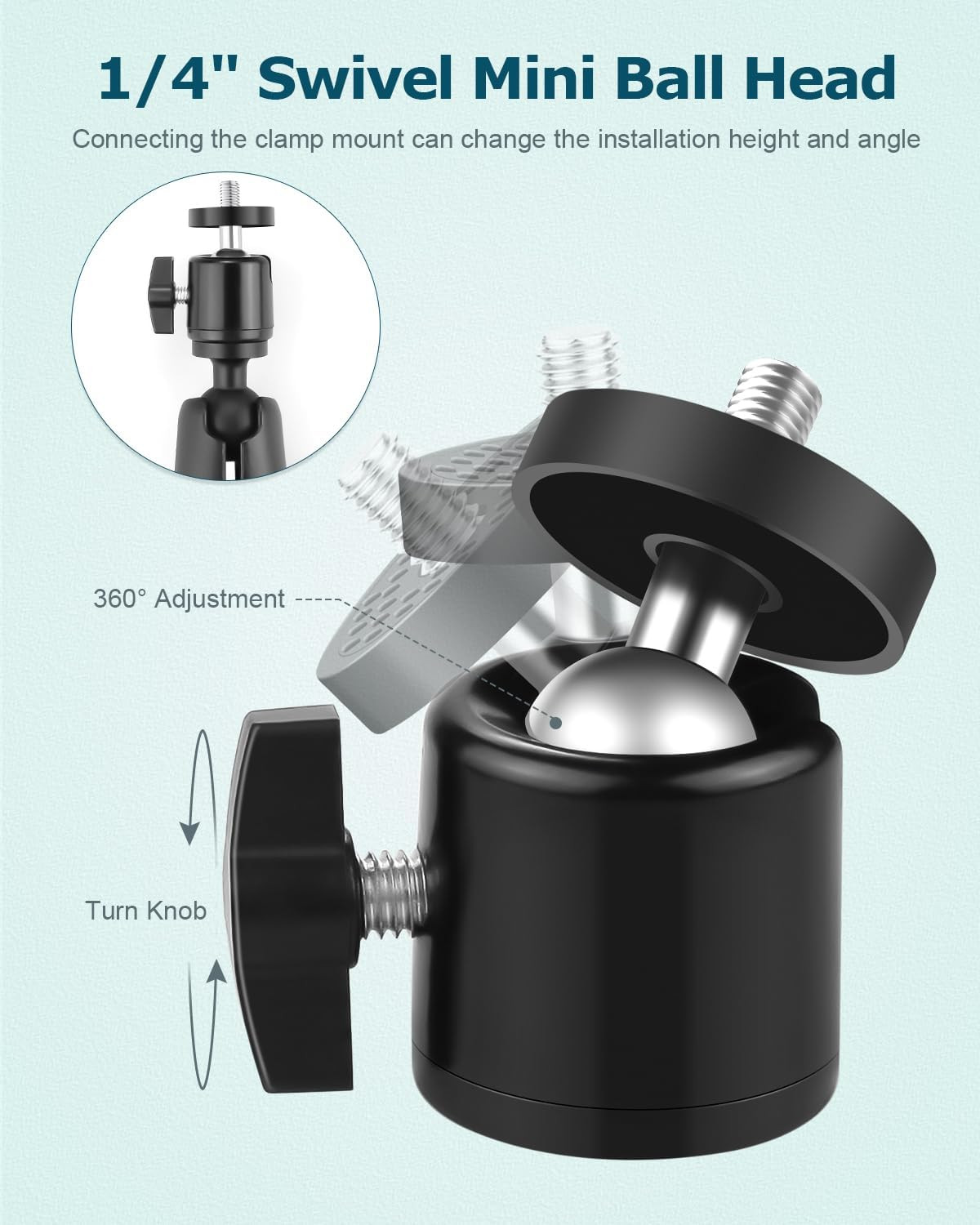 1/4" Swivel Mini Ball Head

Connecting the clamp mount can change the installation height and angle

360° Adjustment

Turn Knob