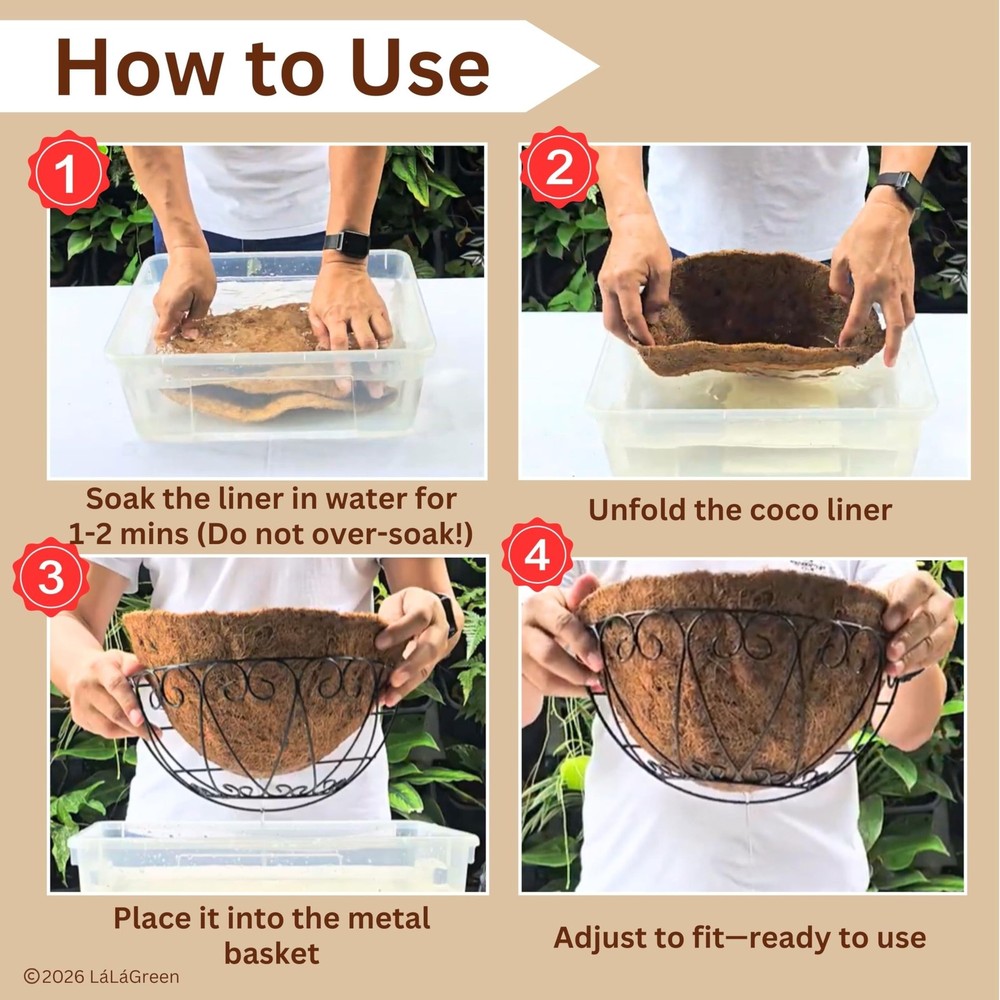 How to Use

1

Soak the liner in water for 1-2 mins (Do not over-soak!)

2

Unfold the coco liner

3

Place it into the metal basket

4

Adjust to fit—ready to use

©2026 LáLáGreen