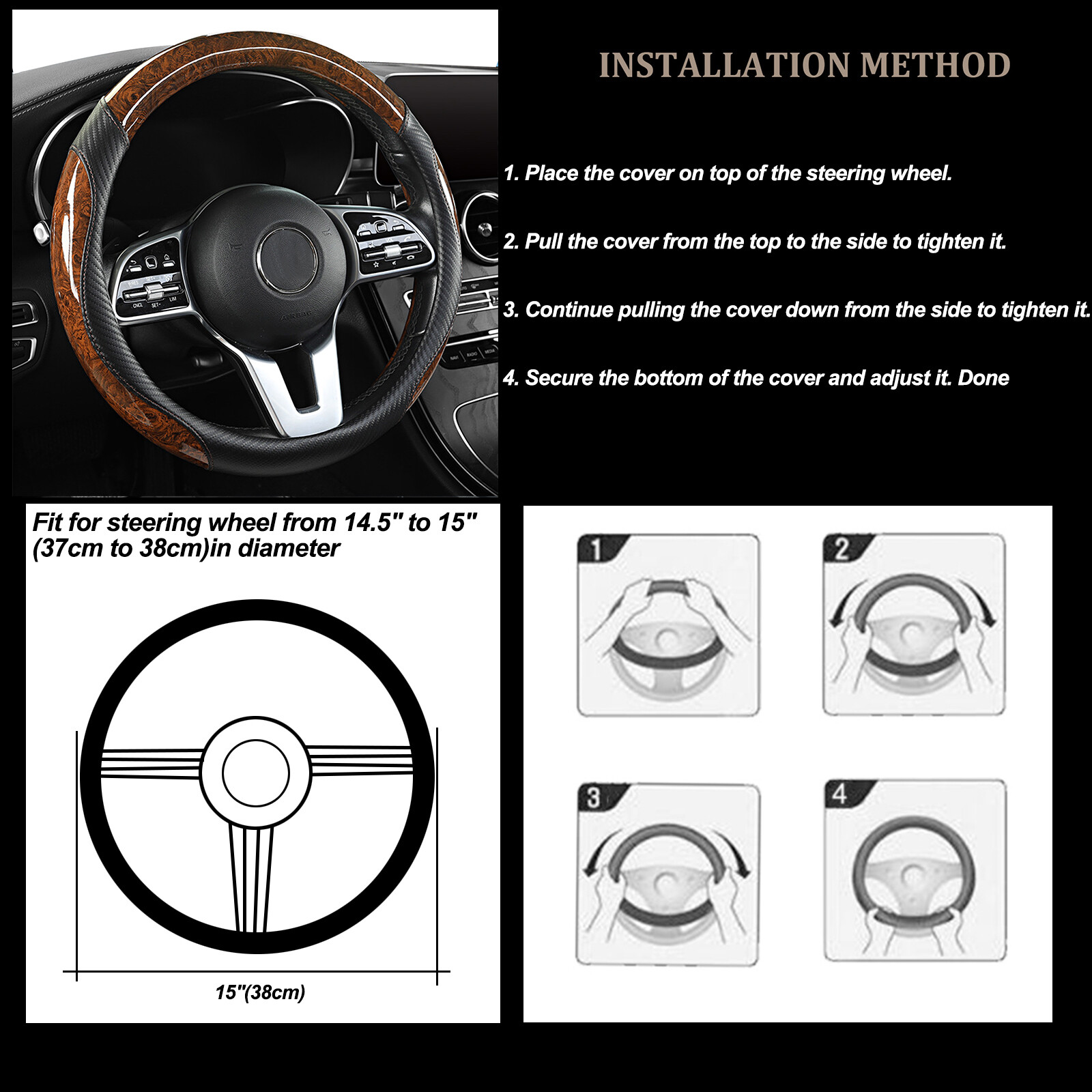 INSTALLATION METHOD

1. Place the cover on top of the steering wheel.

2. Pull the cover from the top to the side to tighten it.

3. Continue pulling the cover down from the side to tighten it.

4. Secure the bottom of the cover and adjust it. Done

Fit for steering wheel from 14.5" to 15" (37cm to 38cm)in diameter

15"(38cm)

1

2

3

4