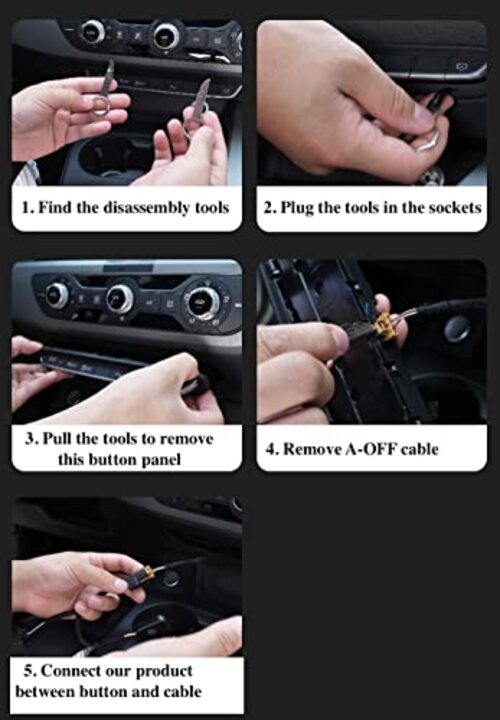 1. Find the disassembly tools

2. Plug the tools in the sockets

3. Pull the tools to remove this button panel

4. Remove A-OFF cable

5. Connect our product between button and cable