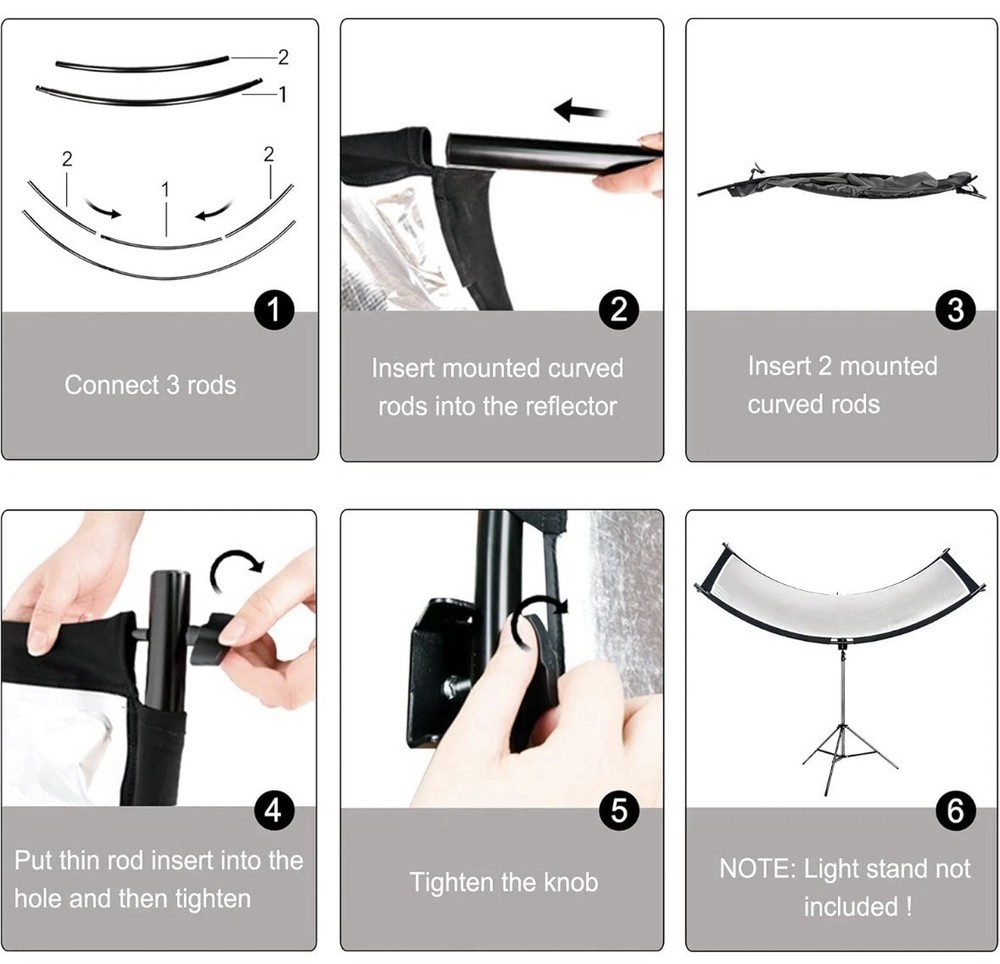 2
1
2
1
2

1

Connect 3 rods

2

Insert mounted curved rods into the reflector

3

Insert 2 mounted curved rods

4

Put thin rod insert into the hole and then tighten

5

Tighten the knob

6

NOTE: Light stand not included !