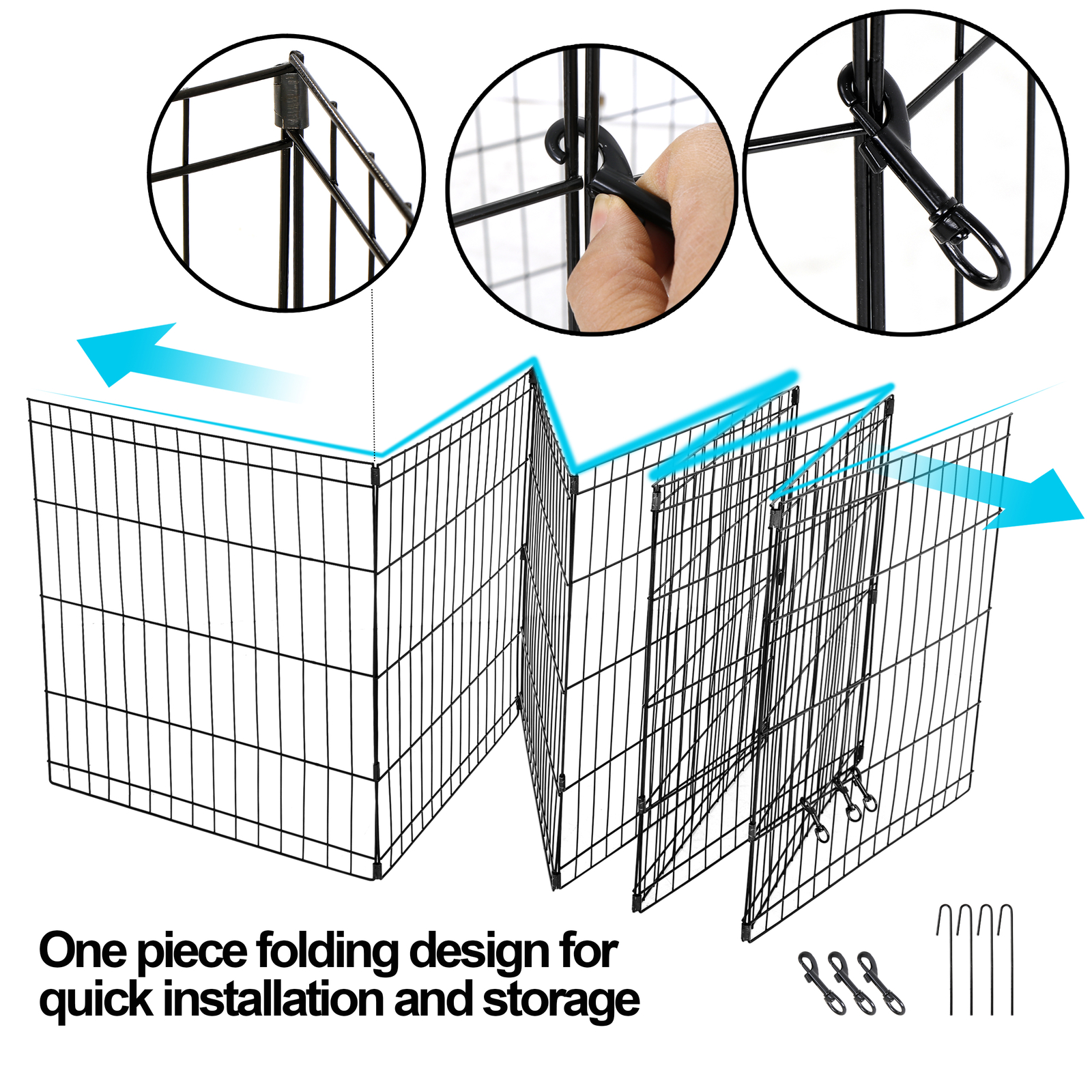 One piece folding design for quick installation and storage