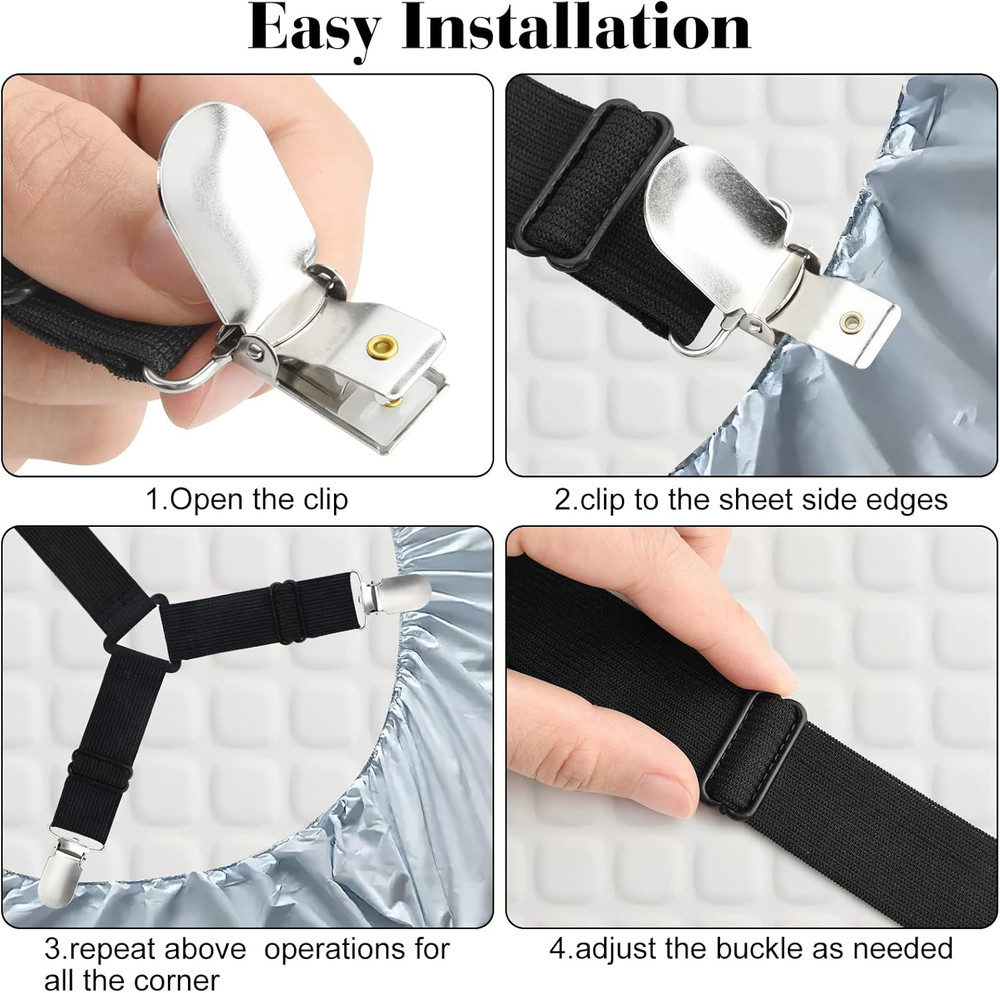 Easy Installation

1.Open the clip

2.clip to the sheet side edges

3.repeat above operations for all the corner

4.adjust the buckle as needed