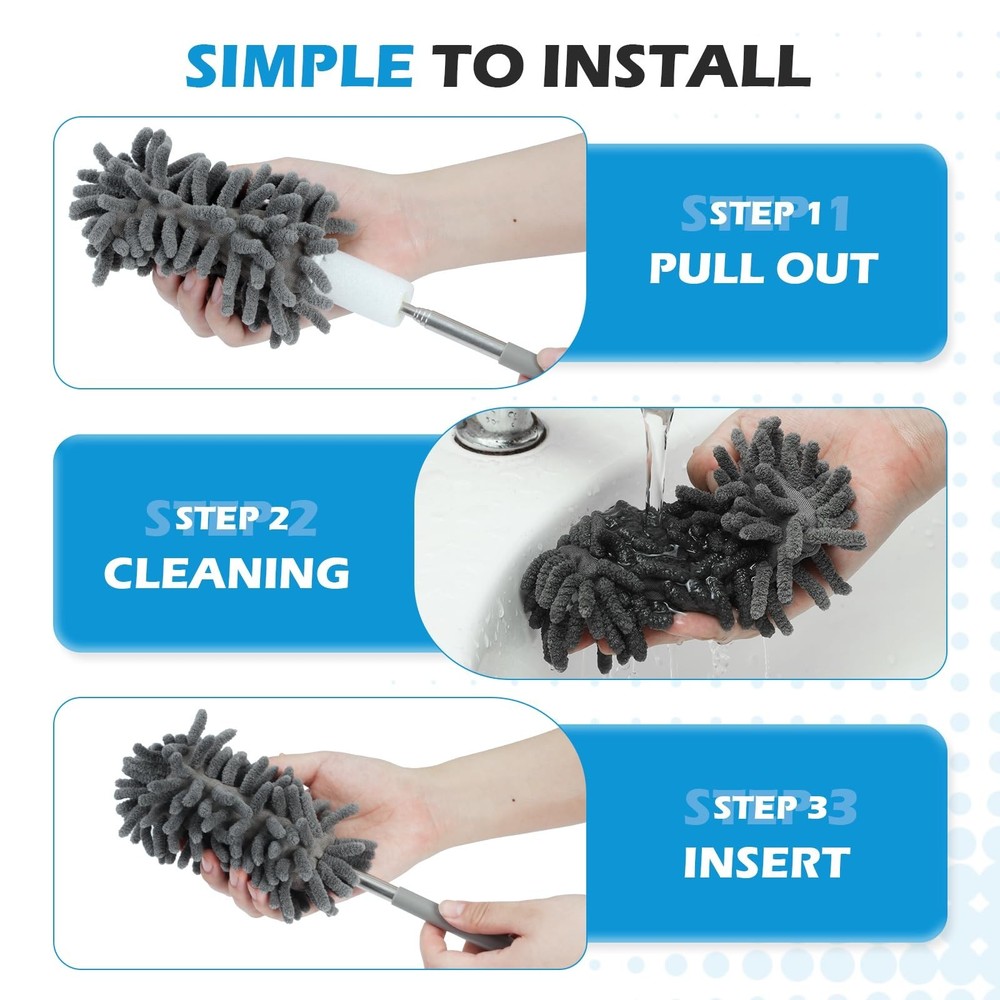 SIMPLE TO INSTALL

STEP 1
PULL OUT

STEP 2
CLEANING

STEP 3
INSERT