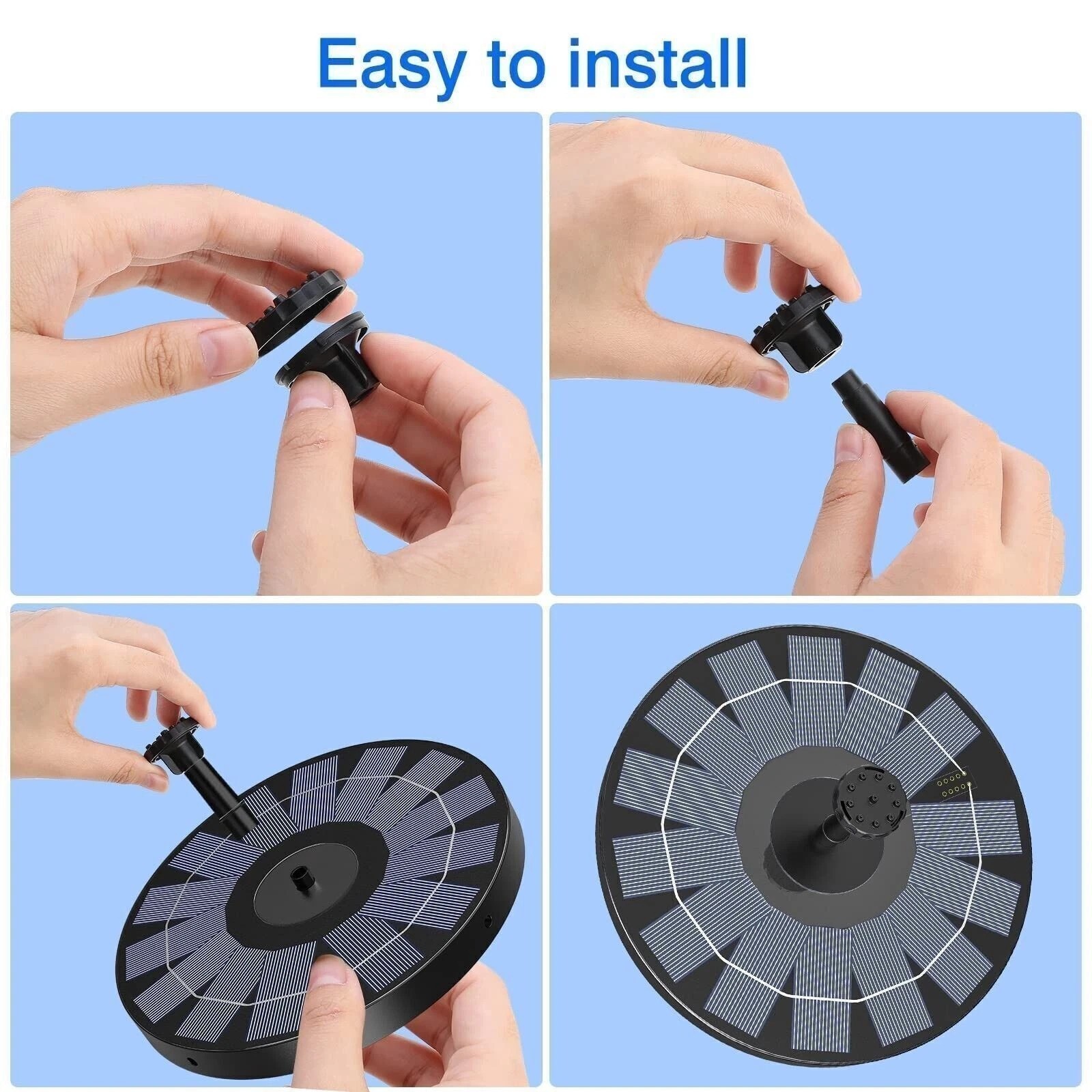 Easy to install