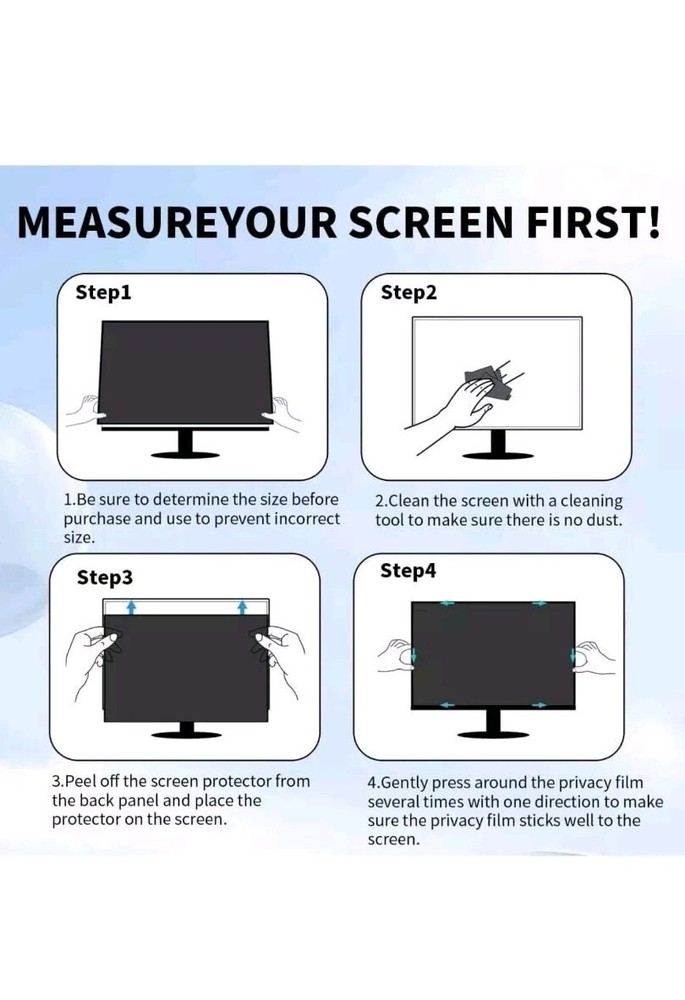 MEASUREYOUR SCREEN FIRST!

Step1

1.Be sure to determine the size before purchase and use to prevent incorrect size.

Step2

2.Clean the screen with a cleaning tool to make sure there is no dust.

Step3

3.Peel off the screen protector from the back panel and place the protector on the screen.

Step4

4.Gently press around the privacy film several times with one direction to make sure the privacy film sticks well to the screen.