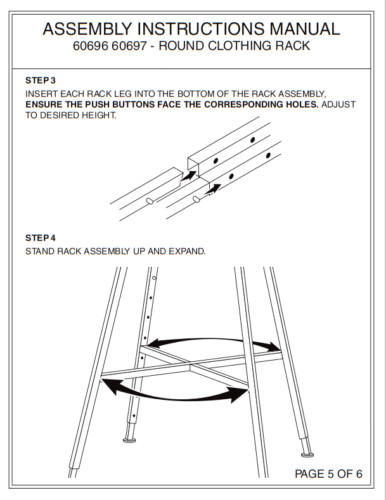 ASSEMBLY INSTRUCTIONS MANUAL
60696 60697 - ROUND CLOTHING RACK

STEP 3
INSERT EACH RACK LEG INTO THE BOTTOM OF THE RACK ASSEMBLY, ENSURE THE PUSH BUTTONS FACE THE CORRESPONDING HOLES. ADJUST TO DESIRED HEIGHT.

STEP 4
STAND RACK ASSEMBLY UP AND EXPAND.

PAGE 5 OF 6