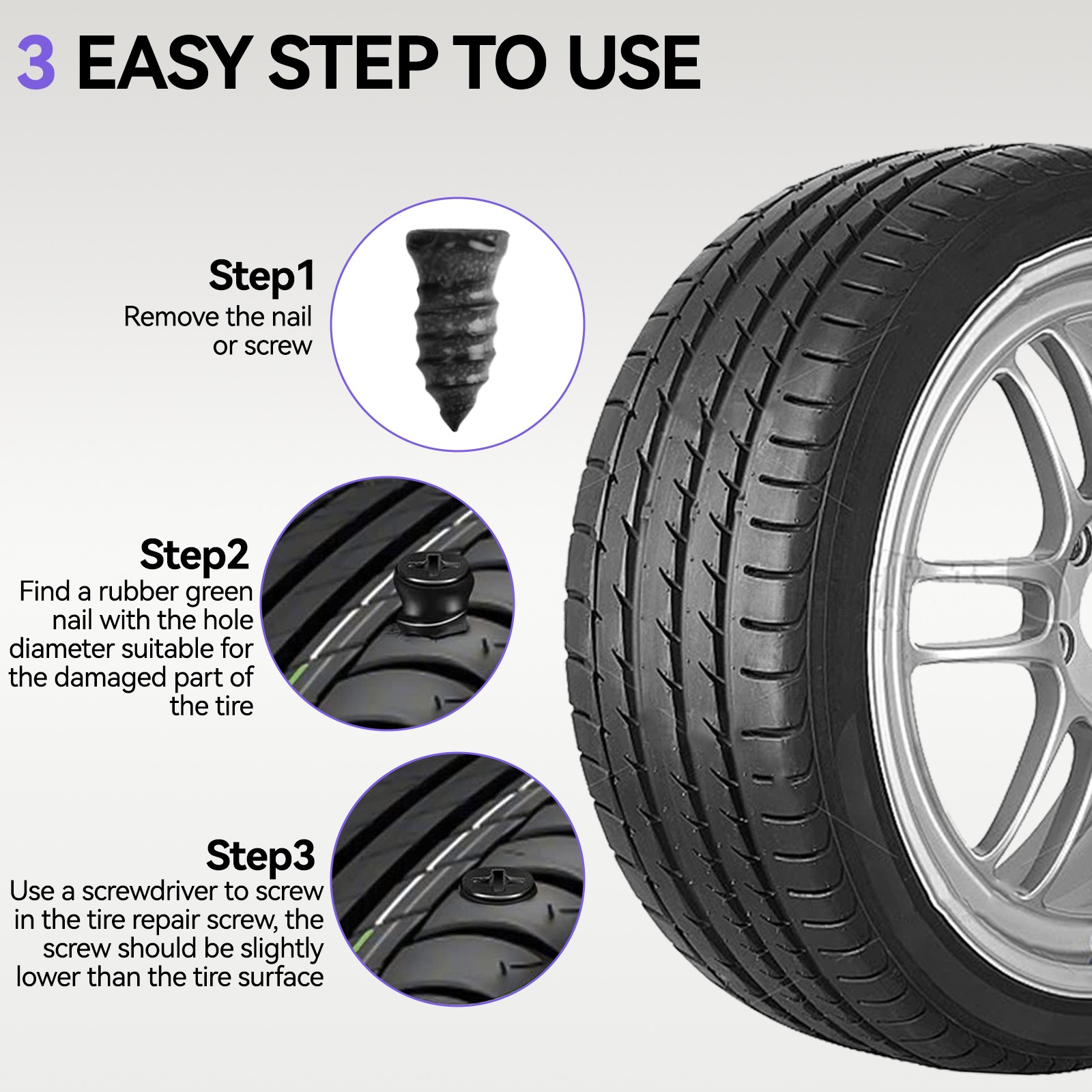 3 EASY STEP TO USE

Step1
Remove the nail or screw

Step2
Find a rubber green nail with the hole diameter suitable for the damaged part of the tire

Step3
Use a screwdriver to screw in the tire repair screw, the screw should be slightly lower than the tire surface